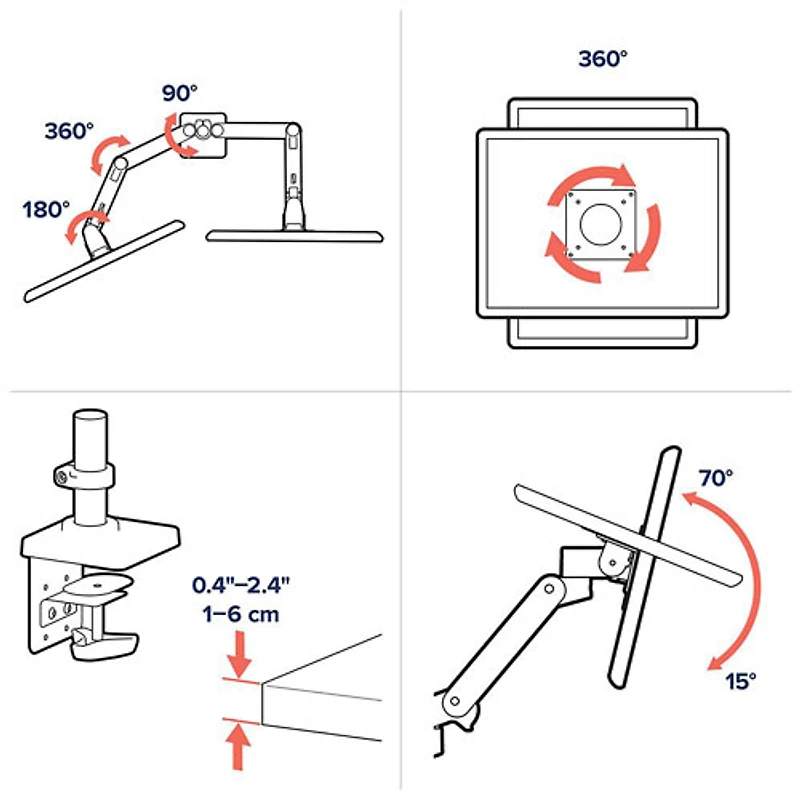 90°
360°
180°

360°

0.4"–2.4"
1–6 cm

70°
15°