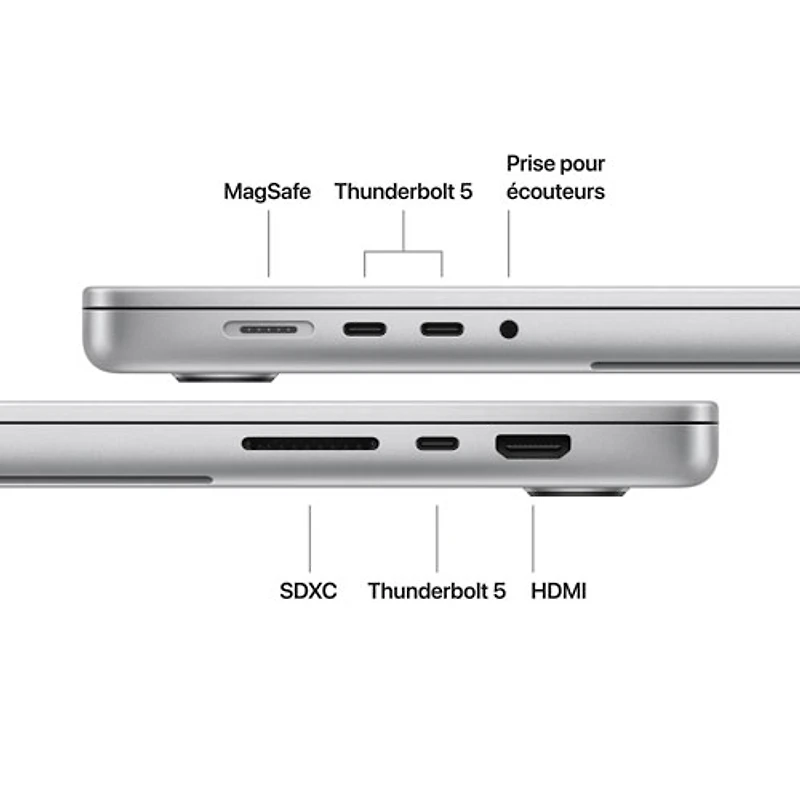 MagSafe

Thunderbolt 5

Prise pour écouteurs

SDXC

Thunderbolt 5

HDMI