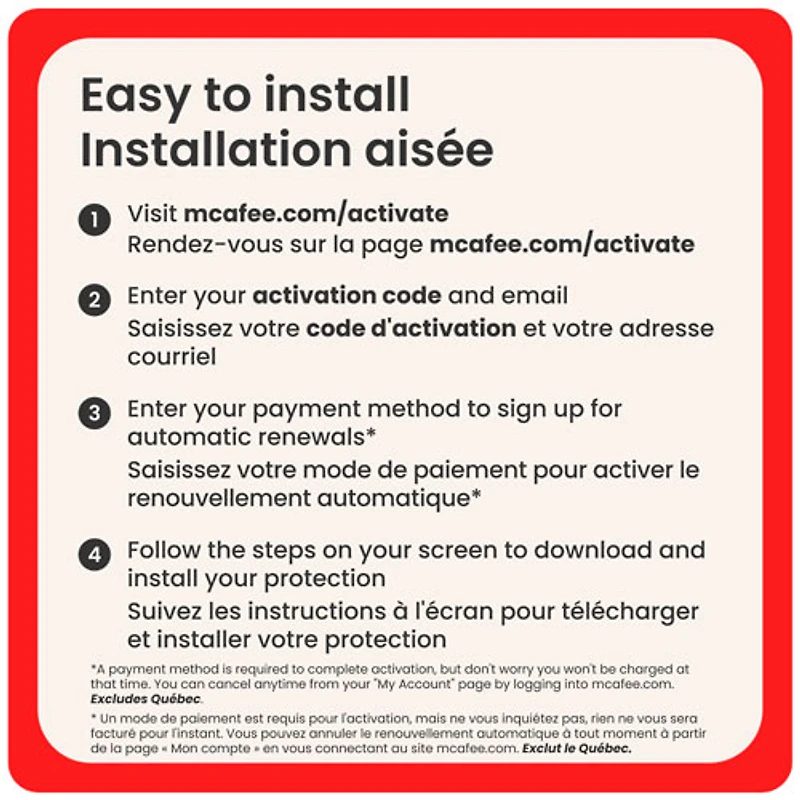 Easy to install
Installation aisée

1 Visit mcafee.com/activate
Rendez-vous sur la page mcafee.com/activate

2 Enter your activation code and email
Saisissez votre code d'activation et votre adresse courriel

3 Enter your payment method to sign up for automatic renewals*
Saisissez votre mode de paiement pour activer le renouvellement automatique*

4 Follow the steps on your screen to download and install your protection
Suivez les instructions à l'écran pour télécharger et installer votre protection

*A payment method is required to complete activation, but don't worry you won't be charged at that time. You can cancel anytime from your "My Account" page by logging into mcafee.com. Excludes Québec.

* Un mode de paiement est requis pour l'activation, mais ne vous inquiétez pas, rien ne vous sera facturé pour l'instant. Vous pouvez annuler le renouvellement automatique à tout moment à partir de la page « Mon compte » en vous connectant au site mcafee.com. Exclut le Québec.