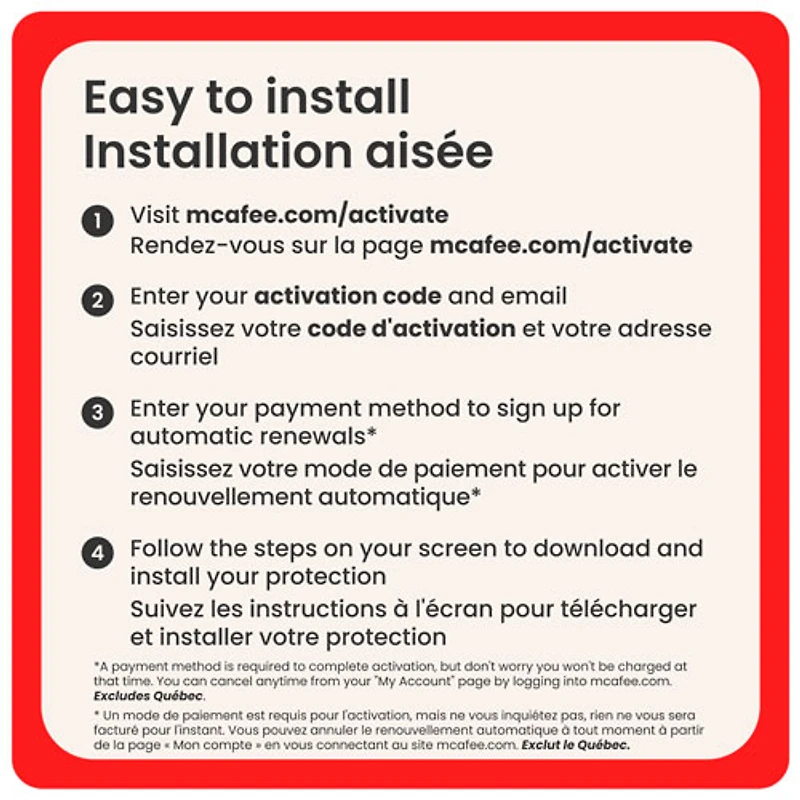 Easy to install
Installation aisée

1 Visit mcafee.com/activate
Rendez-vous sur la page mcafee.com/activate

2 Enter your activation code and email
Saisissez votre code d'activation et votre adresse courriel

3 Enter your payment method to sign up for automatic renewals*
Saisissez votre mode de paiement pour activer le renouvellement automatique*

4 Follow the steps on your screen to download and install your protection
Suivez les instructions à l'écran pour télécharger et installer votre protection

*A payment method is required to complete activation, but don't worry you won't be charged at that time. You can cancel anytime from your "My Account" page by logging into mcafee.com. Excludes Québec.

* Un mode de paiement est requis pour l'activation, mais ne vous inquiétez pas, rien ne vous sera facturé pour l'instant. Vous pouvez annuler le renouvellement automatique à tout moment à partir de la page « Mon compte » en vous connectant au site mcafee.com. Exclut le Québec.