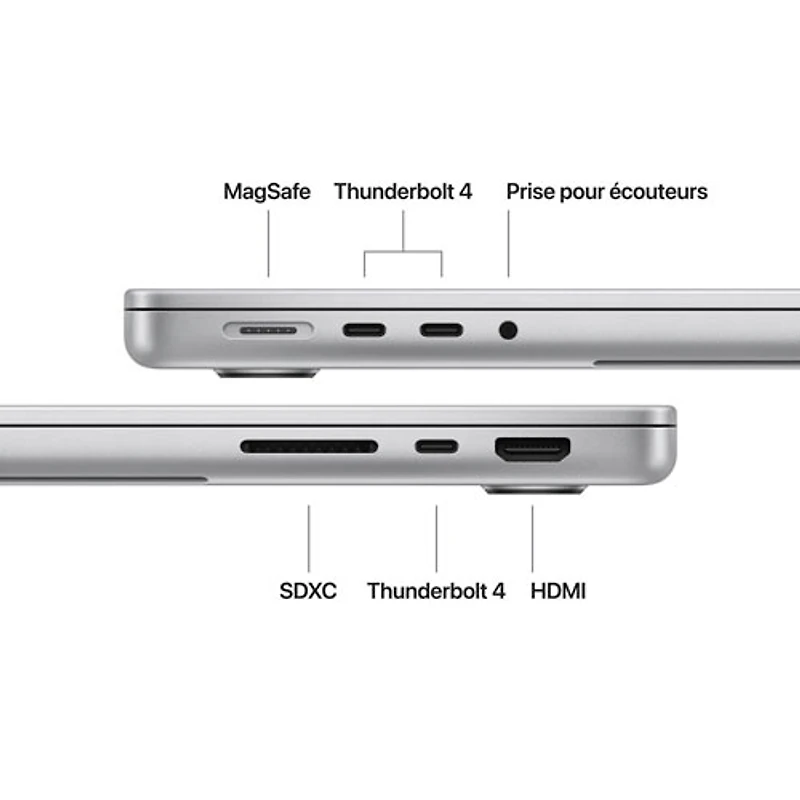 MagSafe
Thunderbolt 4
Prise pour écouteurs

SDXC
Thunderbolt 4
HDMI