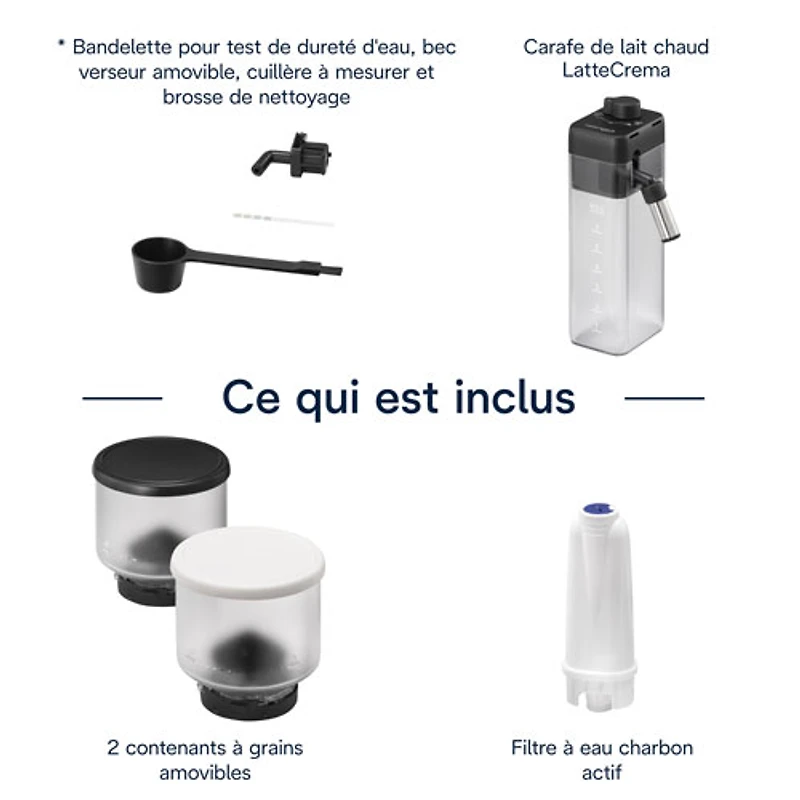 * Bandelette pour test de dureté d'eau, bec verseur amovible, cuillère à mesurer et brosse de nettoyage

Carafe de lait chaud LatteCrema

Ce qui est inclus

2 contenants à grains amovibles

Filtre à eau charbon actif