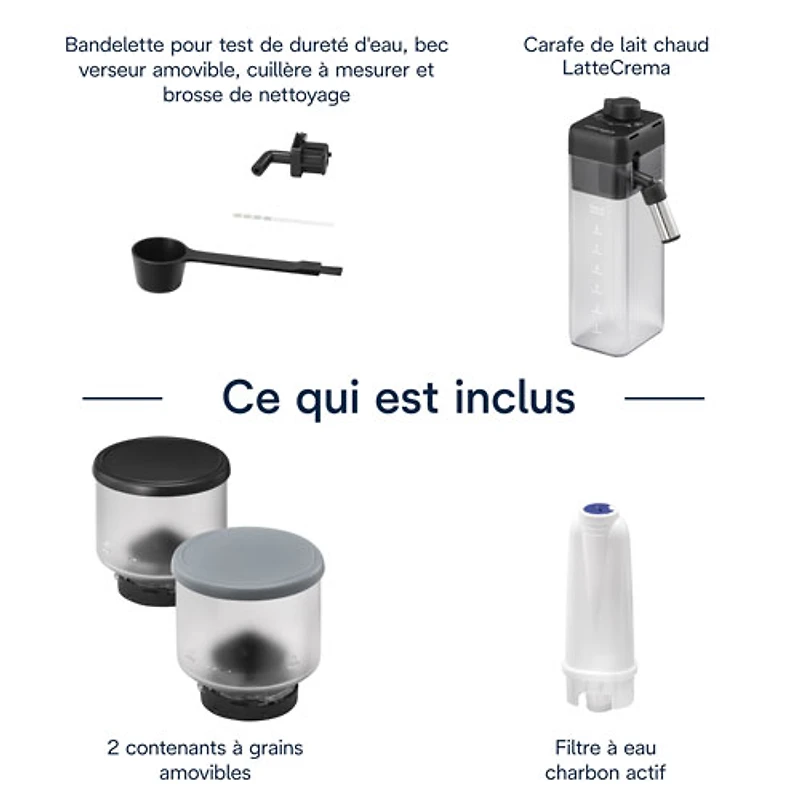 Bandelette pour test de dureté d'eau, bec verseur amovible, cuillère à mesurer et brosse de nettoyage

Carafe de lait chaud LatteCrema

Ce qui est inclus

2 contenants à grains amovibles

Filtre à eau charbon actif