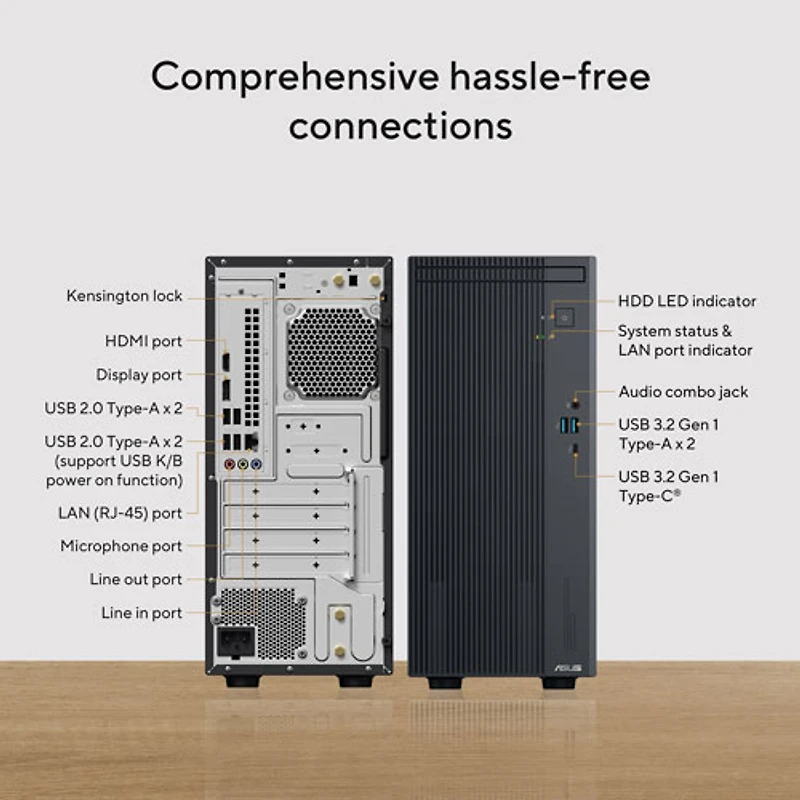 Comprehensive hassle-free connections

Kensington lock
HDMI port
Display port
USB 2.0 Type-A x 2
USB 2.0 Type-A x 2 (support USB K/B power on function)
LAN (RJ-45) port
Microphone port
Line out port
Line in port

HDD LED indicator
System status & LAN port indicator
Audio combo jack
USB 3.2 Gen 1 Type-A x 2
USB 3.2 Gen 1 Type-C®

ASUS