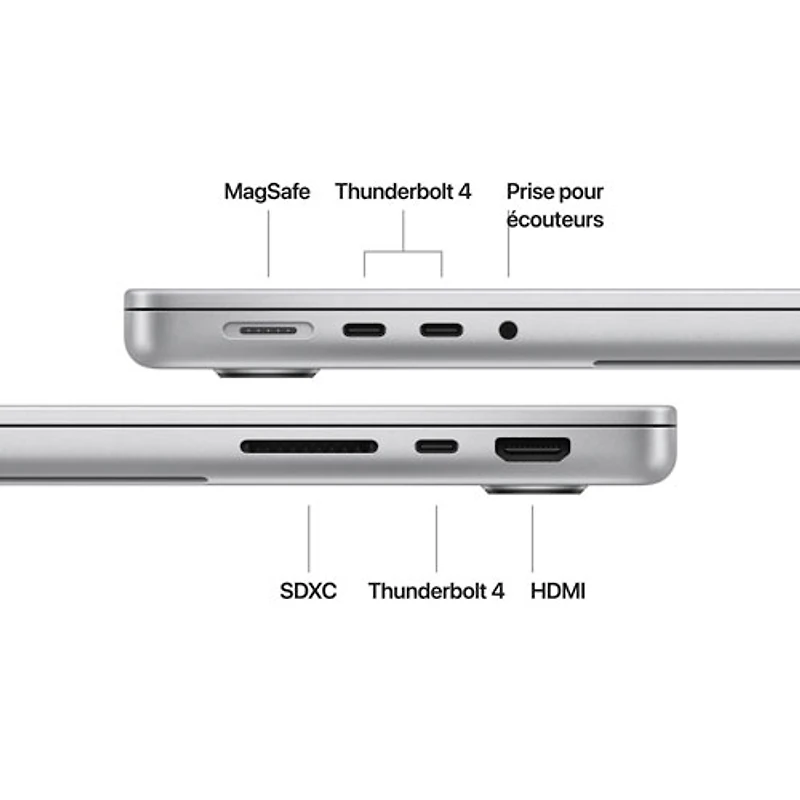 MagSafe
Thunderbolt 4
Prise pour écouteurs

SDXC
Thunderbolt 4
HDMI