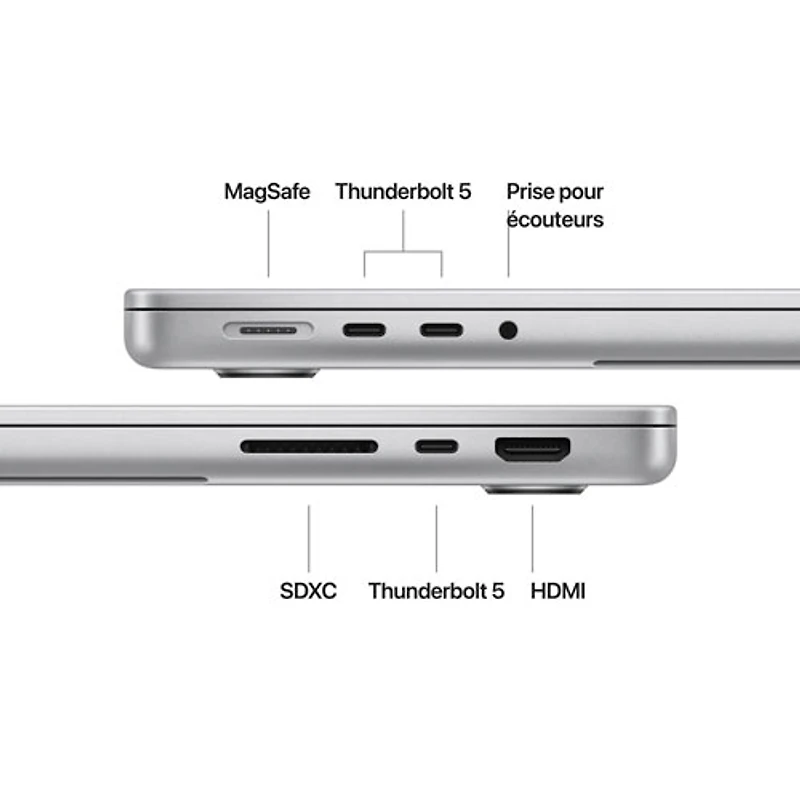 MagSafe

Thunderbolt 5

Prise pour écouteurs

SDXC

Thunderbolt 5

HDMI