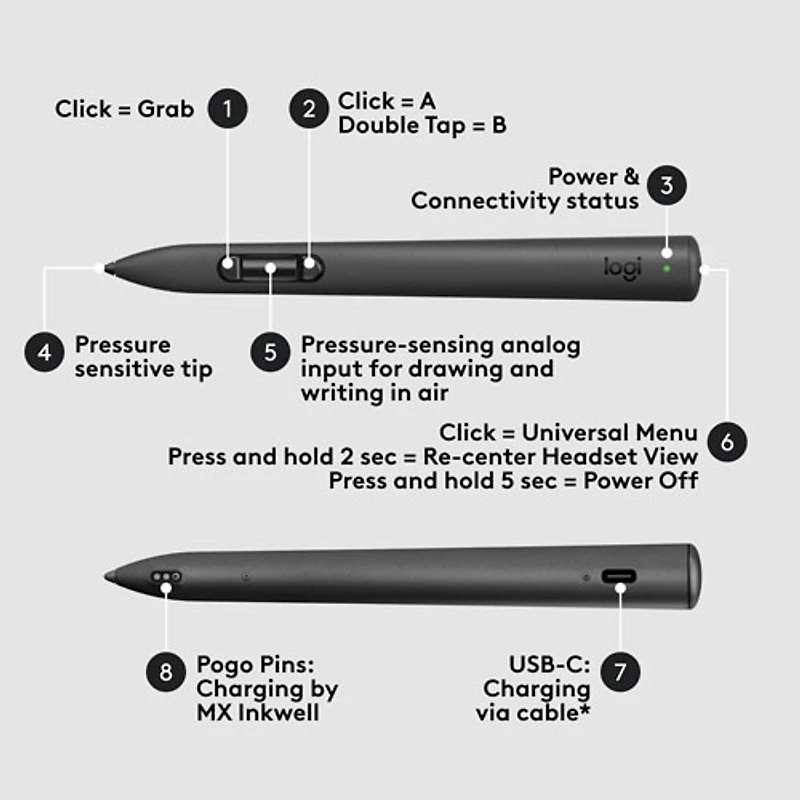 Click = Grab 1

2 Click = A
Double Tap = B

Power &
Connectivity status 3

logi

4 Pressure
sensitive tip

5 Pressure-sensing analog
input for drawing and
writing in air

Click = Universal Menu
Press and hold 2 sec = Re-center Headset View
Press and hold 5 sec = Power Off 6

8 Pogo Pins:
Charging by
MX Inkwell

USB-C:
Charging
via cable* 7