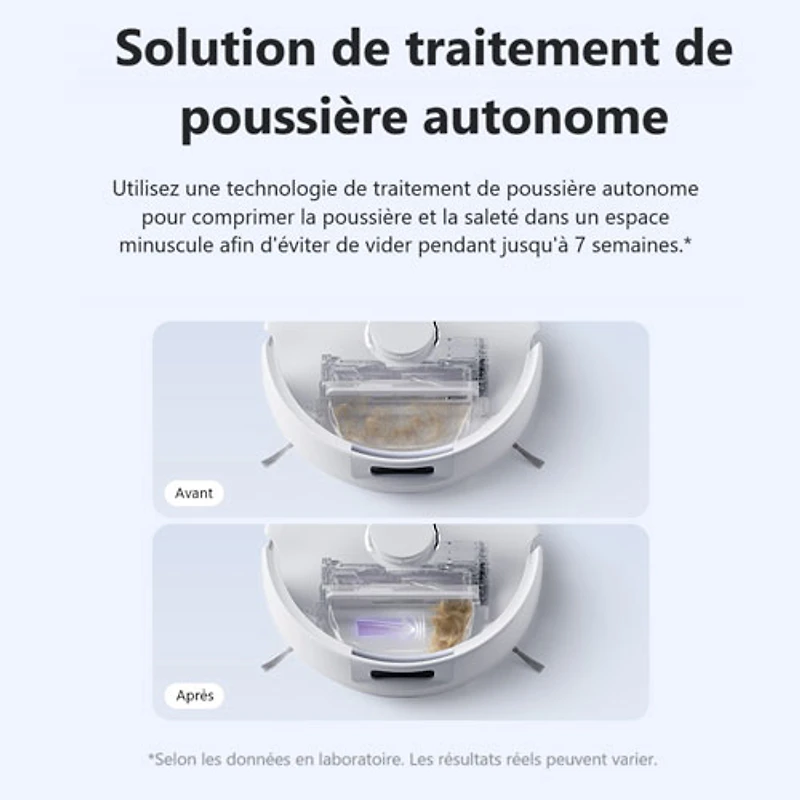 Solution de traitement de poussière autonome

Utilisez une technologie de traitement de poussière autonome pour comprimer la poussière et la saleté dans un espace minuscule afin d'éviter de vider pendant jusqu'à 7 semaines.*

Avant

Après

*Selon les données en laboratoire. Les résultats réels peuvent varier.