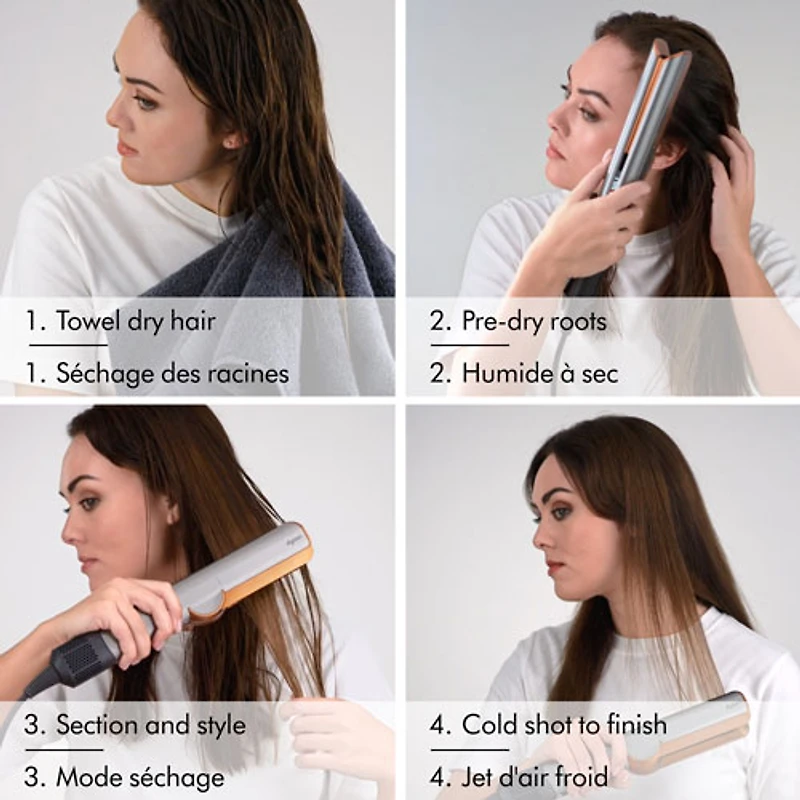 1. Towel dry hair

1. Séchage des racines

2. Pre-dry roots

2. Humide à sec

3. Section and style

3. Mode séchage

4. Cold shot to finish

4. Jet d'air froid