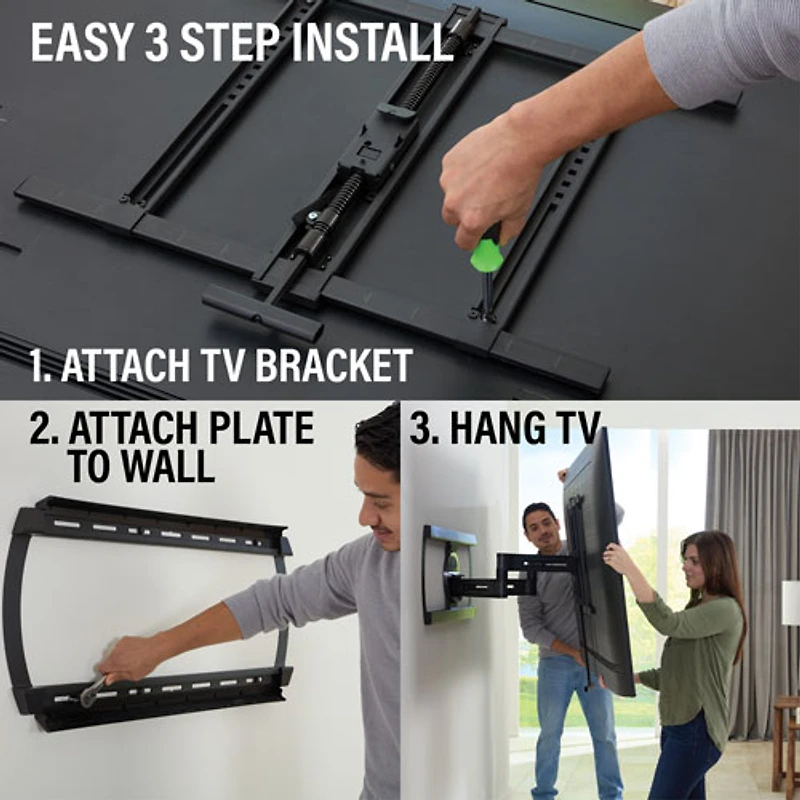 EASY 3 STEP INSTALL

1. ATTACH TV BRACKET

2. ATTACH PLATE TO WALL

3. HANG TV