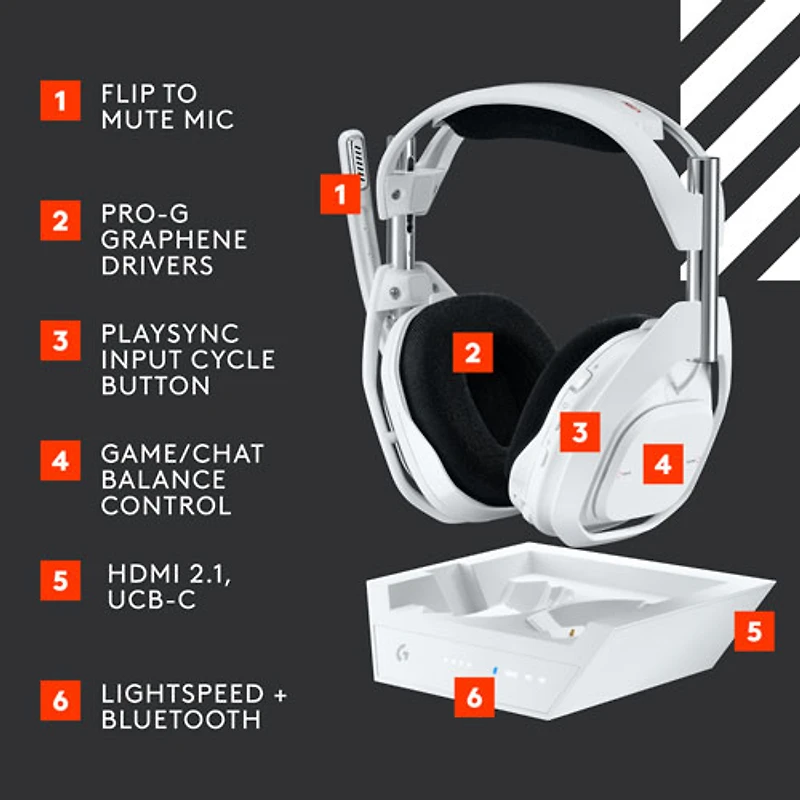 1 FLIP TO MUTE MIC

2 PRO-G GRAPHENE DRIVERS

3 PLAYSYNC INPUT CYCLE BUTTON

4 GAME/CHAT BALANCE CONTROL

5 HDMI 2.1, UCB-C

6 LIGHTSPEED + BLUETOOTH

1

2

3

4

5

6