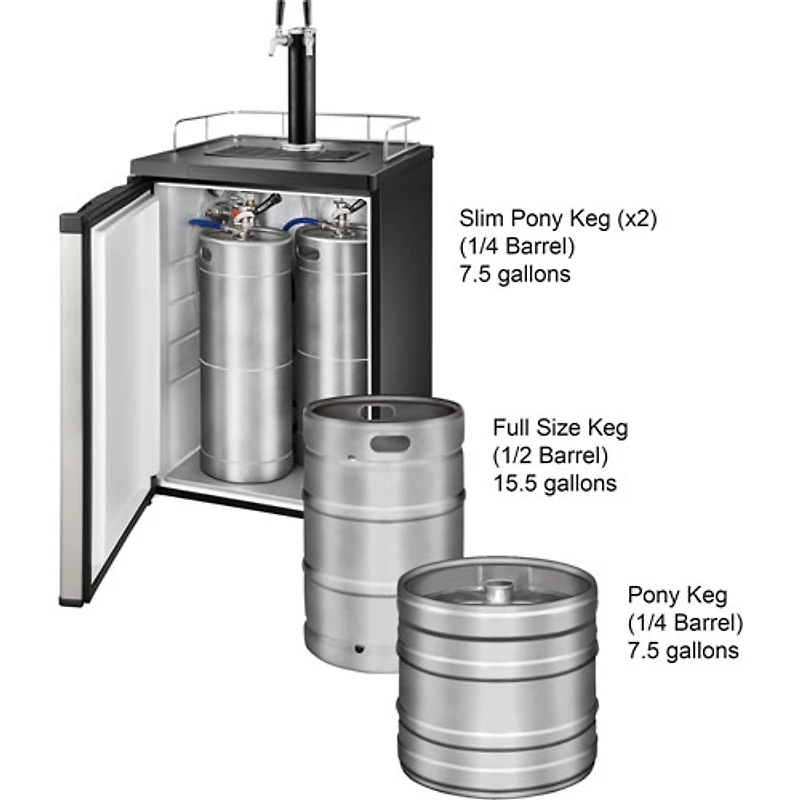 Slim Pony Keg (x2)
(1/4 Barrel)
7.5 gallons

Full Size Keg
(1/2 Barrel)
15.5 gallons

Pony Keg
(1/4 Barrel)
7.5 gallons