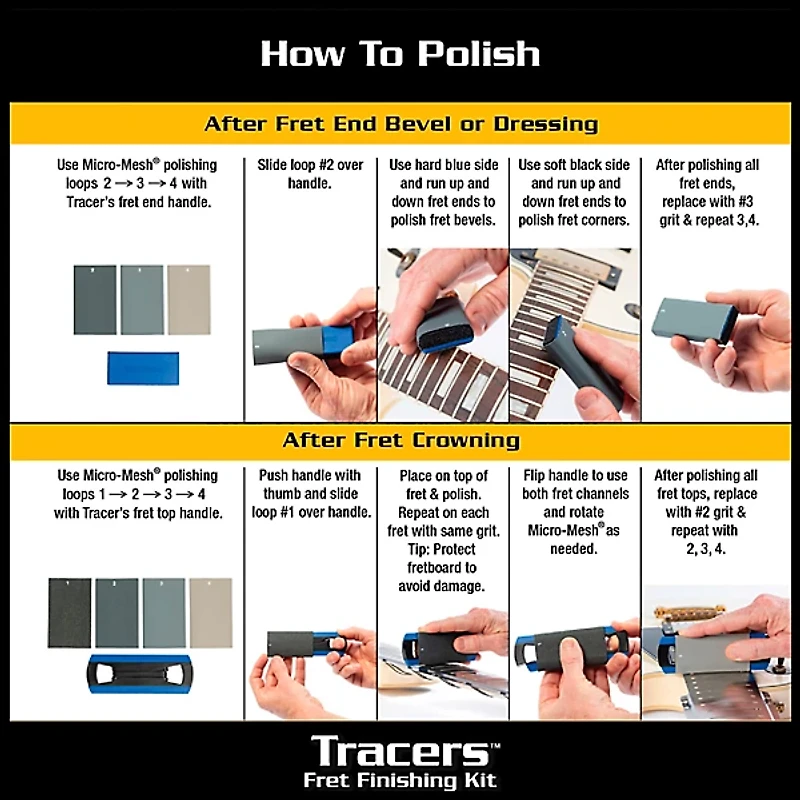 How To Polish

After Fret End Bevel or Dressing

Use Micro-Mesh® polishing loops 2 → 3 → 4 with Tracer's fret end handle.

Slide loop #2 over handle.

Use hard blue side and run up and down fret ends to polish fret bevels.

Use soft black side and run up and down fret ends to polish fret corners.

After polishing all fret ends, replace with #3 grit & repeat 3,4.

After Fret Crowning

Use Micro-Mesh® polishing loops 1 → 2 → 3 → 4 with Tracer's fret top handle.

Push handle with thumb and slide loop #1 over handle.

Place on top of fret & polish. Repeat on each fret with same grit. Tip: Protect fretboard to avoid damage.

Flip handle to use both fret channels and rotate Micro-Mesh® as needed.

After polishing all fret tops, replace with #2 grit & repeat with 2, 3, 4.

Tracers™
Fret Finishing Kit