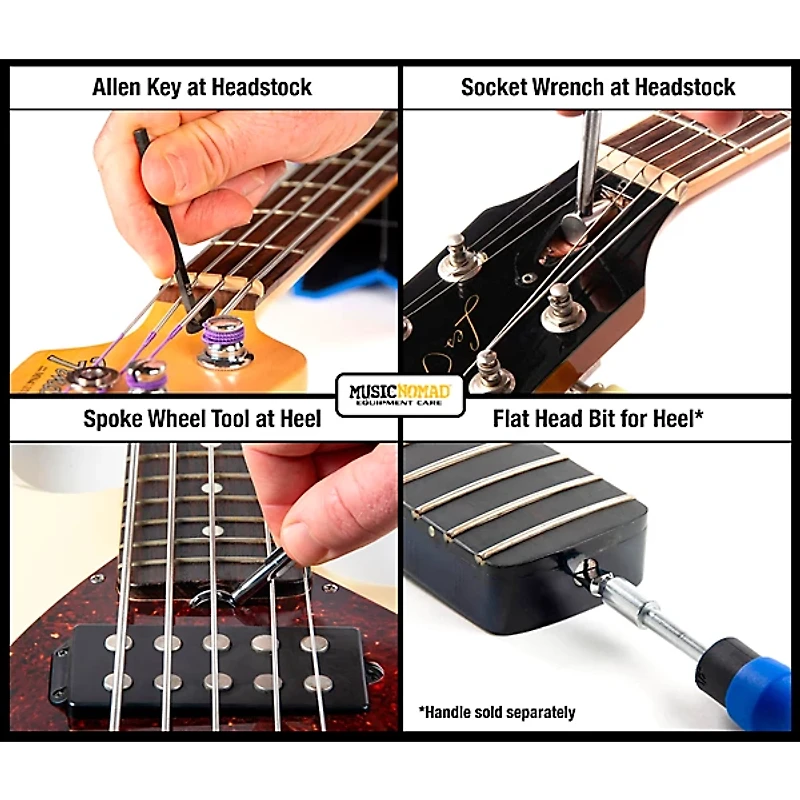 Allen Key at Headstock

Socket Wrench at Headstock

MUSICNOMAD
EQUIPMENT CARE

Spoke Wheel Tool at Heel

Flat Head Bit for Heel*

*Handle sold separately