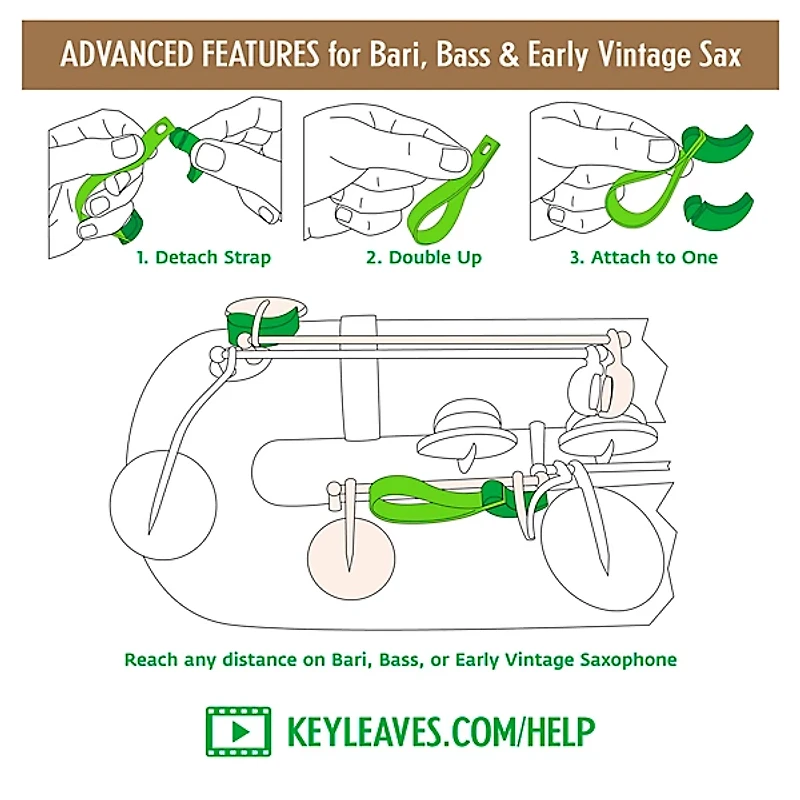 ADVANCED FEATURES for Bari, Bass & Early Vintage Sax

1. Detach Strap

2. Double Up

3. Attach to One

Reach any distance on Bari, Bass, or Early Vintage Saxophone

KEYLEAVES.COM/HELP