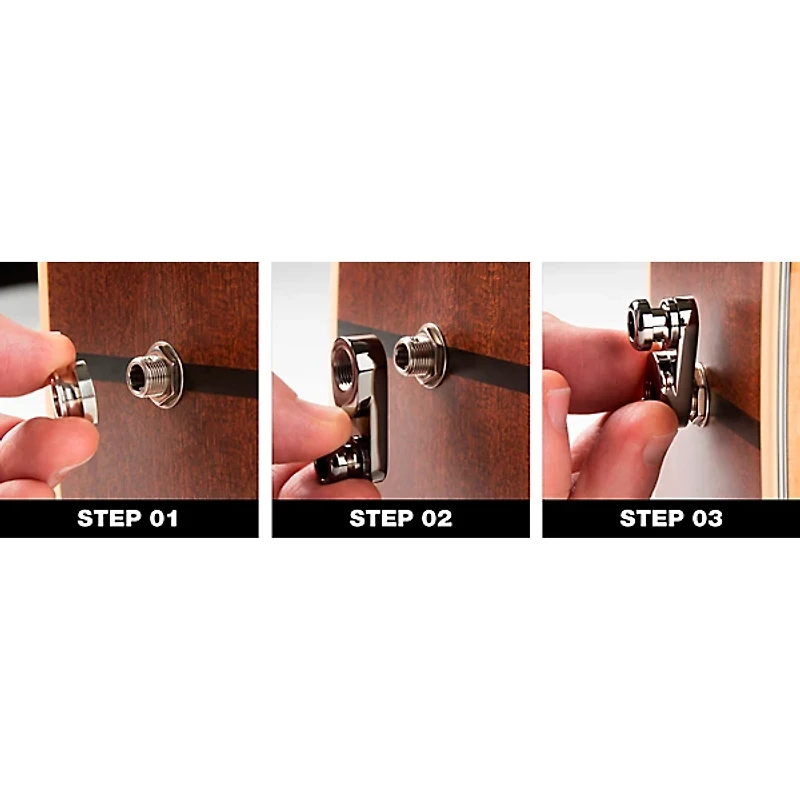 STEP 01

STEP 02

STEP 03