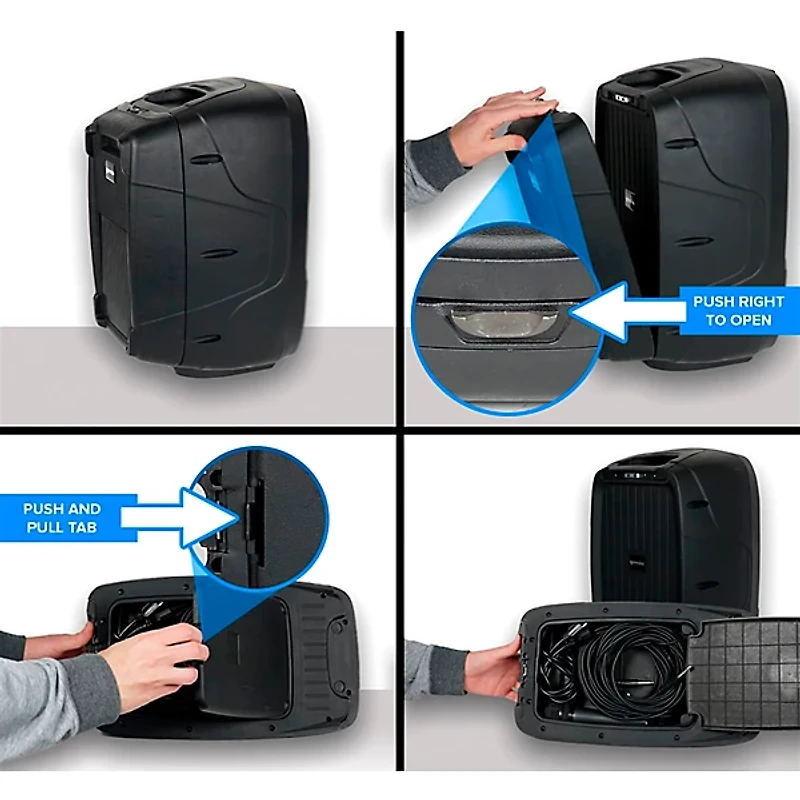 PUSH RIGHT TO OPEN

PUSH AND PULL TAB