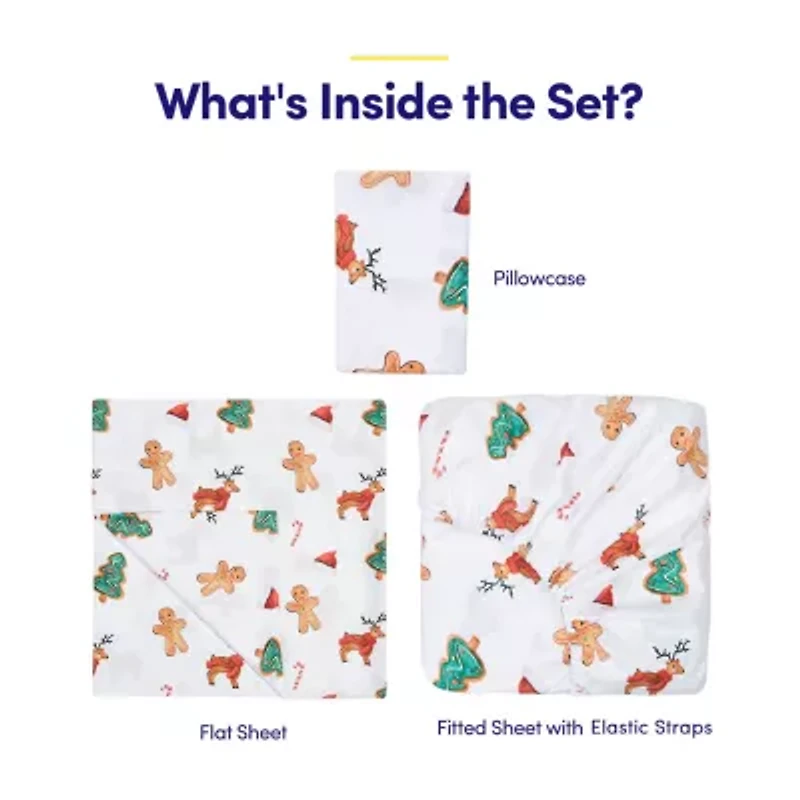 What's Inside the Set?

Pillowcase

Flat Sheet

Fitted Sheet with Elastic Straps