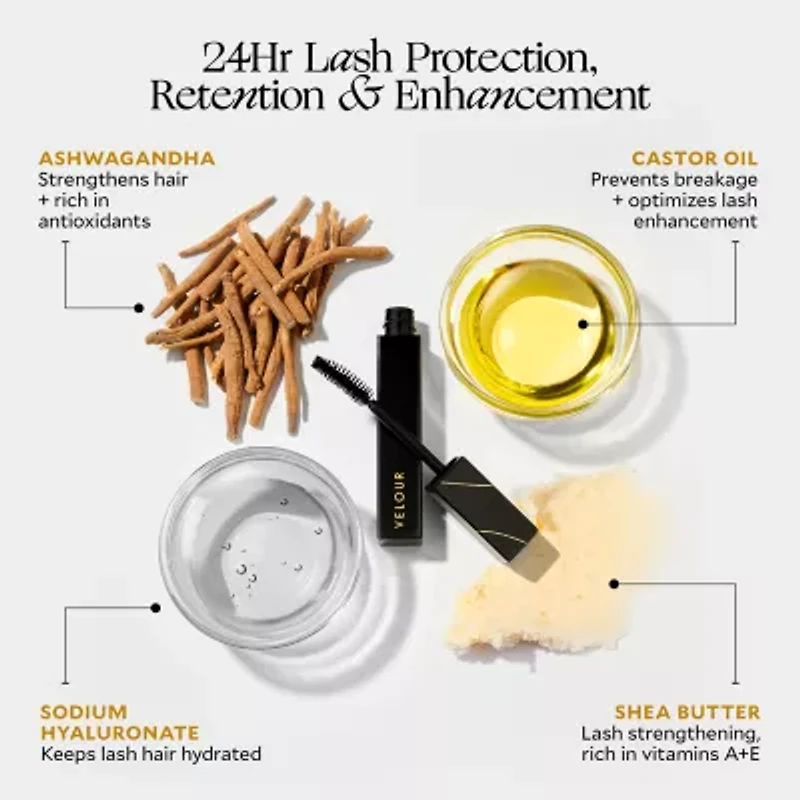 24Hr Lash Protection, Retention & Enhancement

ASHWAGANDHA
Strengthens hair + rich in antioxidants

CASTOR OIL
Prevents breakage + optimizes lash enhancement

VELOUR

SODIUM HYALURONATE
Keeps lash hair hydrated

SHEA BUTTER
Lash strengthening, rich in vitamins A+E