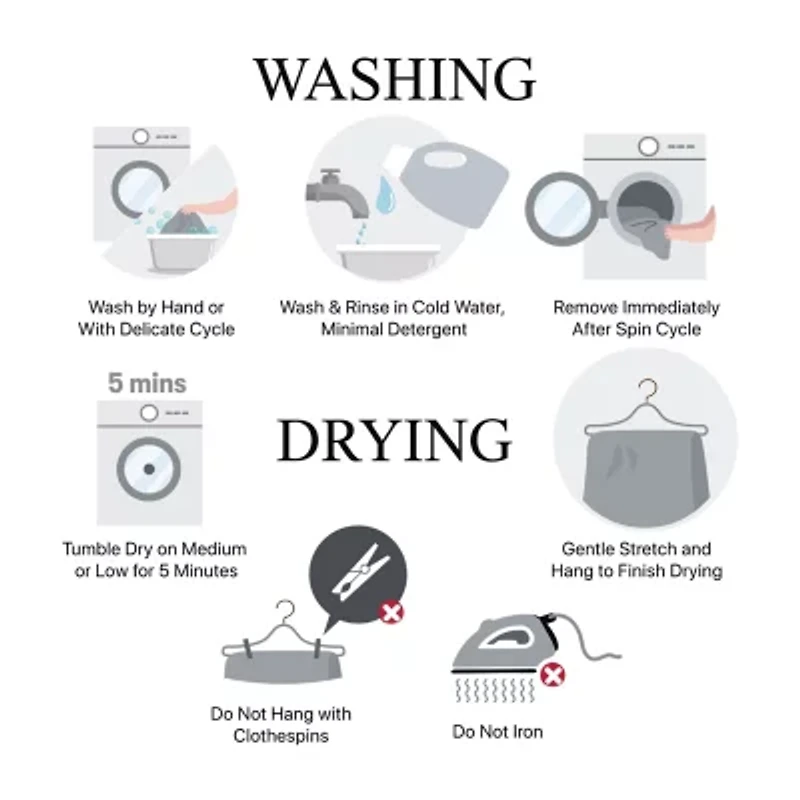 WASHING

Wash by Hand or With Delicate Cycle

Wash & Rinse in Cold Water, Minimal Detergent

Remove Immediately After Spin Cycle

5 mins

DRYING

Tumble Dry on Medium or Low for 5 Minutes

Gentle Stretch and Hang to Finish Drying

Do Not Hang with Clothespins

Do Not Iron