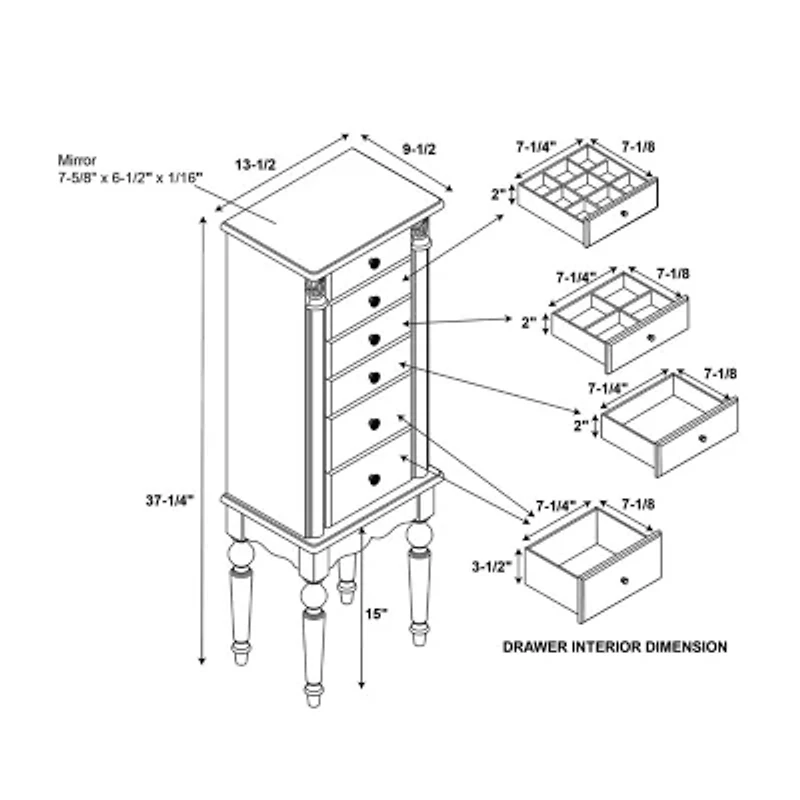 Mirror
7-5/8" x 6-1/2" x 1/16"

13-1/2

9-1/2

37-1/4"

15"

7-1/4"

7-1/8

2"

7-1/4"

7-1/8

2"

7-1/4"

7-1/8

2"

7-1/4"

7-1/8

3-1/2"

DRAWER INTERIOR DIMENSION