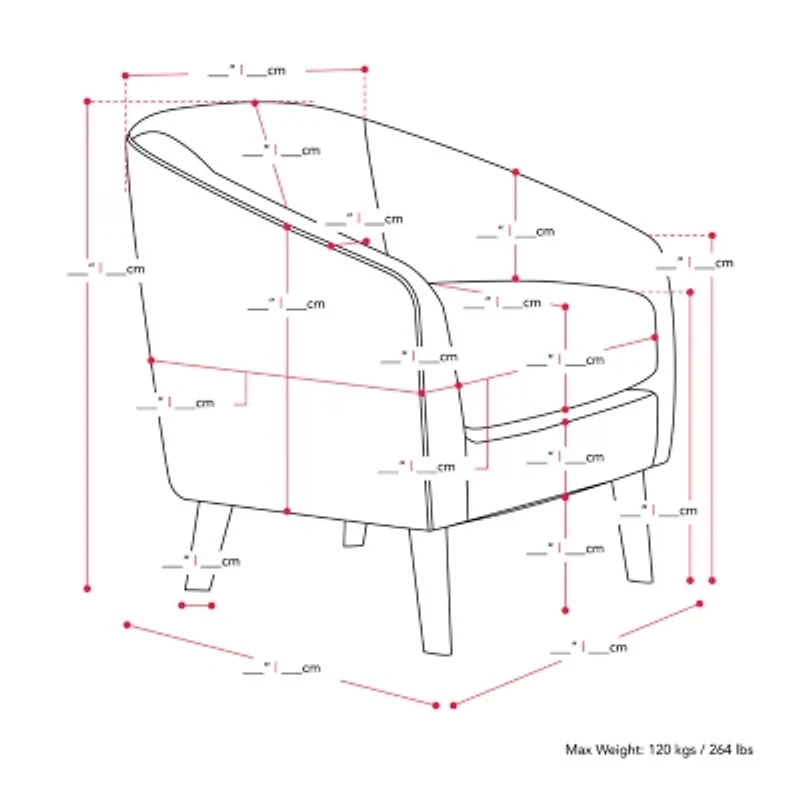 __" | __cm

__" | __cm

__" | __cm

__" | __cm

__" | __cm

__" | __cm

__" | __cm

__" | __cm

__" | __cm

__" | __cm

__" | __cm

__" | __cm

__" | __cm

__" | __cm

__" | __cm

__" | __cm

__" | __cm

__" | __cm

Max Weight: 120 kgs / 264 lbs