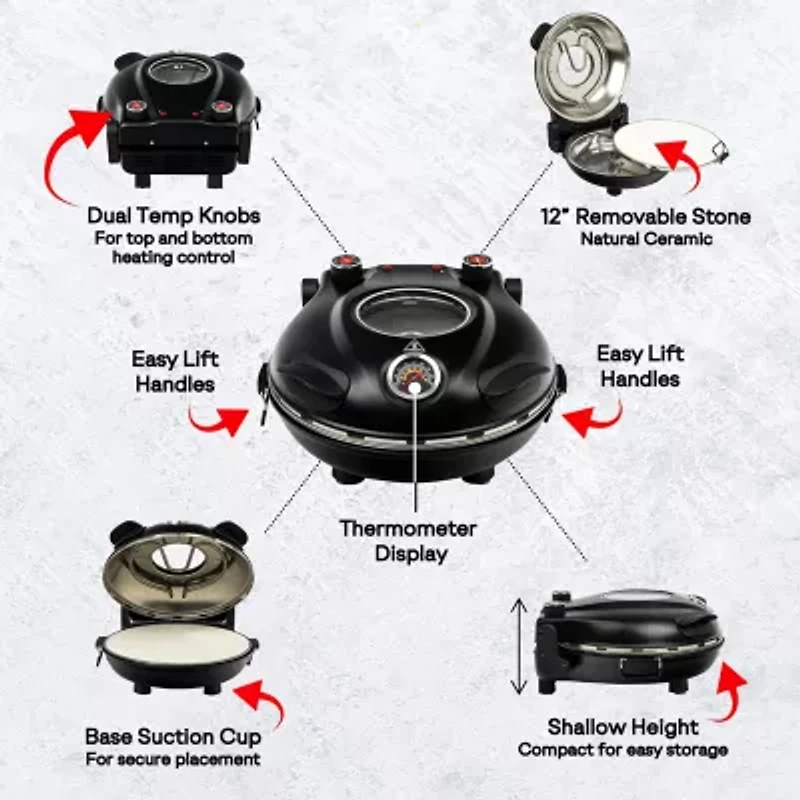 Dual Temp Knobs
For top and bottom heating control

12" Removable Stone
Natural Ceramic

Easy Lift Handles

Easy Lift Handles

Thermometer Display

Base Suction Cup
For secure placement

Shallow Height
Compact for easy storage