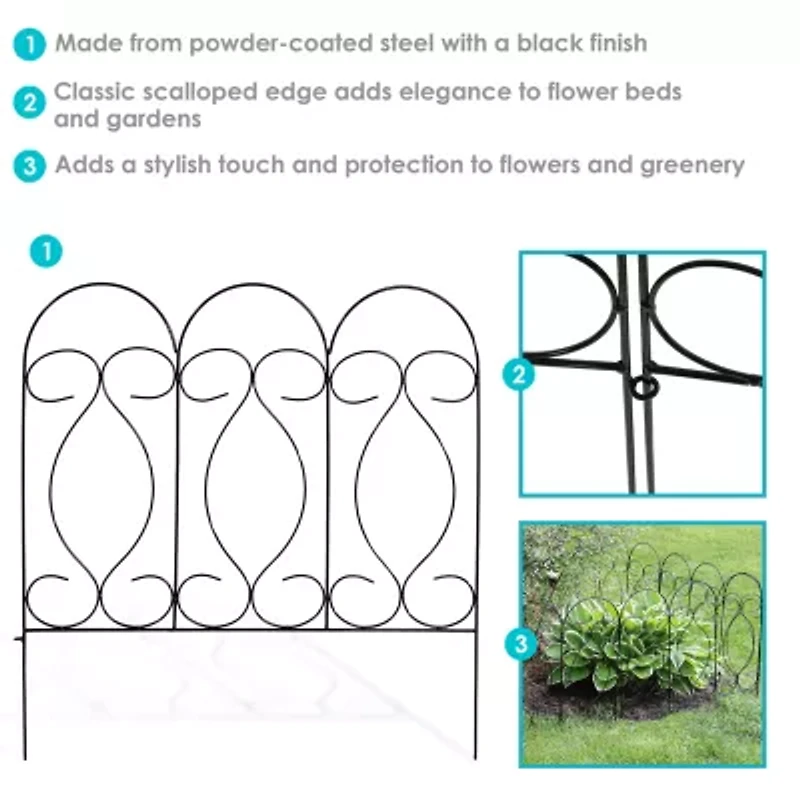 1 Made from powder-coated steel with a black finish

2 Classic scalloped edge adds elegance to flower beds and gardens

3 Adds a stylish touch and protection to flowers and greenery

1

2

3