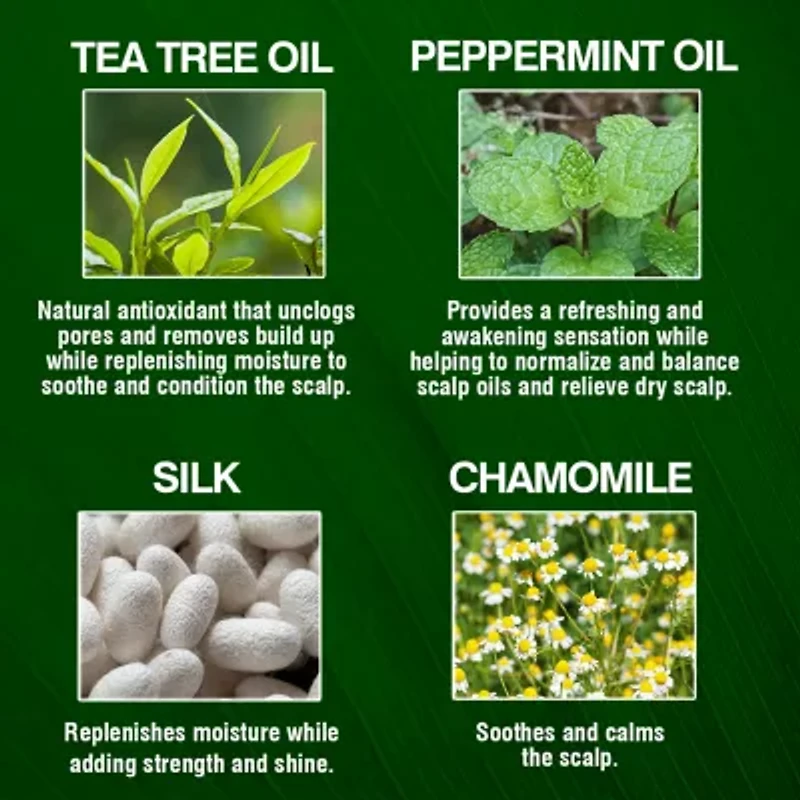 TEA TREE OIL

Natural antioxidant that unclogs pores and removes build up while replenishing moisture to soothe and condition the scalp.

PEPPERMINT OIL

Provides a refreshing and awakening sensation while helping to normalize and balance scalp oils and relieve dry scalp.

SILK

Replenishes moisture while adding strength and shine.

CHAMOMILE

Soothes and calms the scalp.