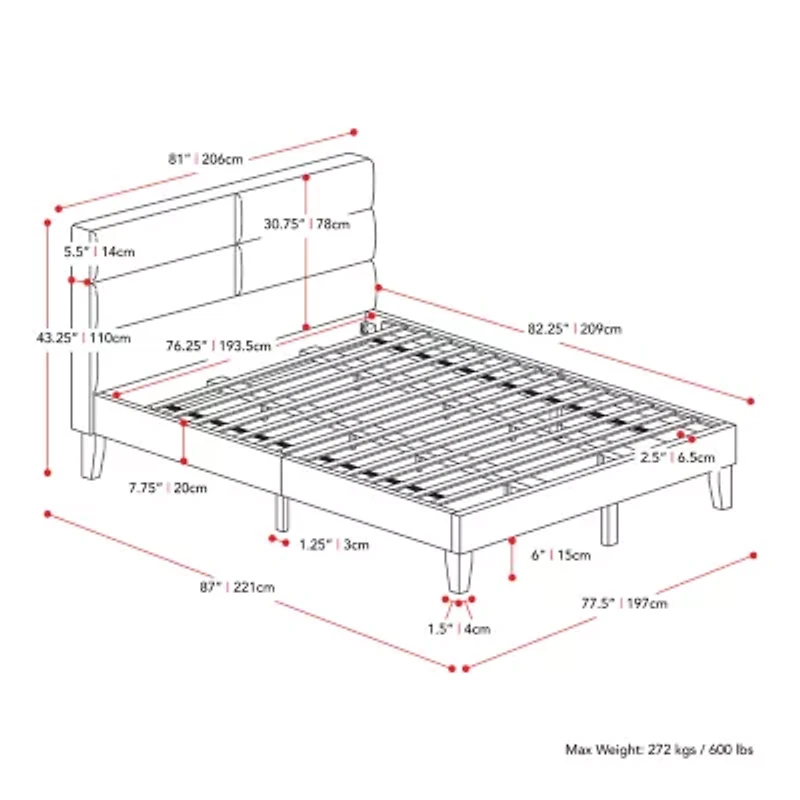 81" | 206cm

30.75" | 78cm

5.5" | 14cm

43.25" | 110cm

76.25" | 193.5cm

82.25" | 209cm

2.5" | 6.5cm

7.75" | 20cm

1.25" | 3cm

6" | 15cm

87" | 221cm

77.5" | 197cm

1.5" | 4cm

Max Weight: 272 kgs / 600 lbs