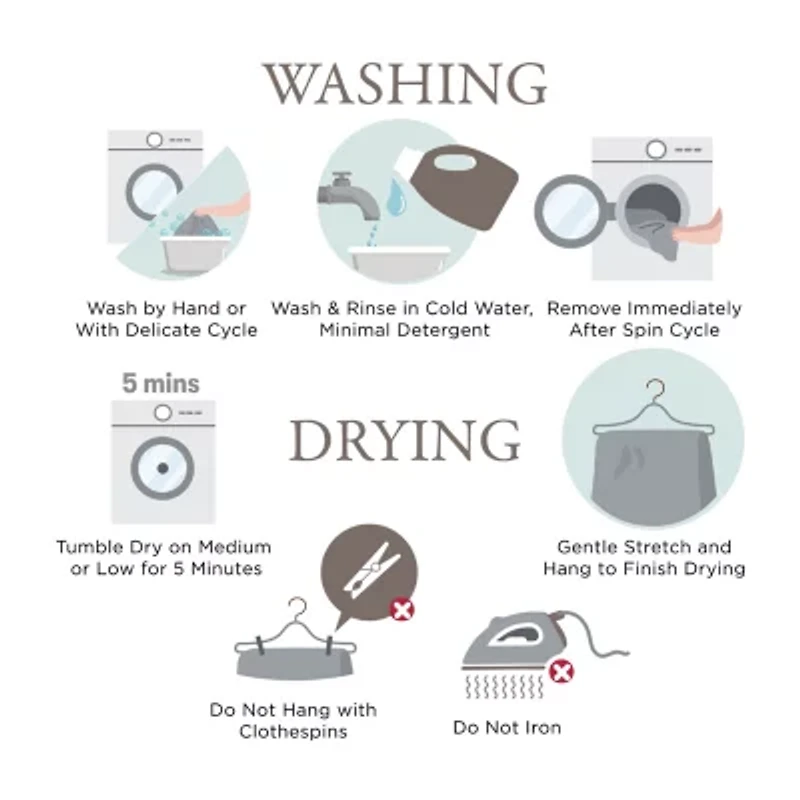 WASHING

Wash by Hand or With Delicate Cycle

Wash & Rinse in Cold Water, Minimal Detergent

Remove Immediately After Spin Cycle

5 mins

DRYING

Tumble Dry on Medium or Low for 5 Minutes

Gentle Stretch and Hang to Finish Drying

Do Not Hang with Clothespins

Do Not Iron