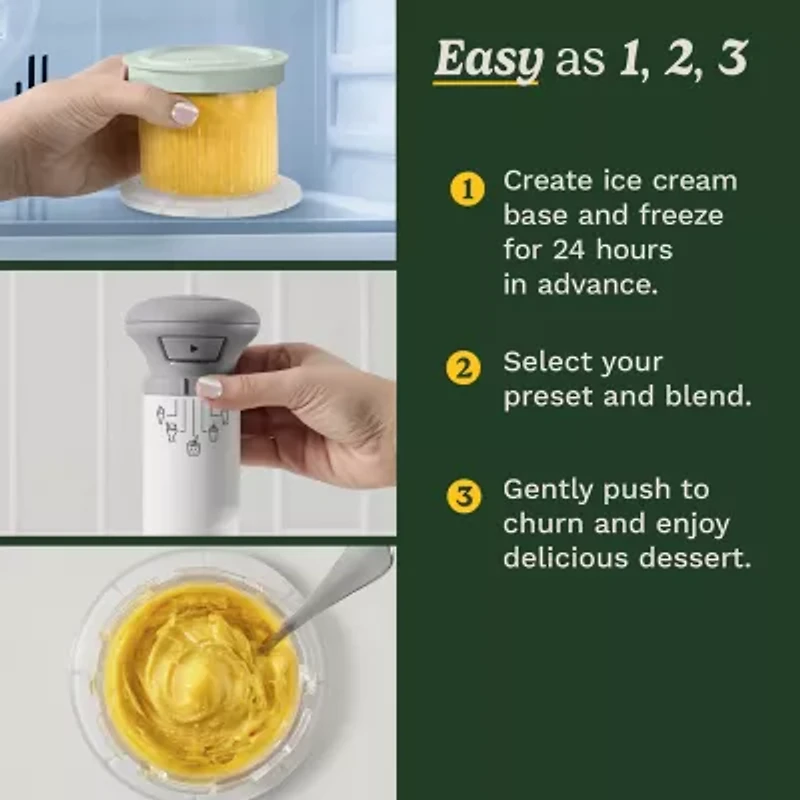 Easy as 1, 2, 3

1 Create ice cream base and freeze for 24 hours in advance.

2 Select your preset and blend.

3 Gently push to churn and enjoy delicious dessert.