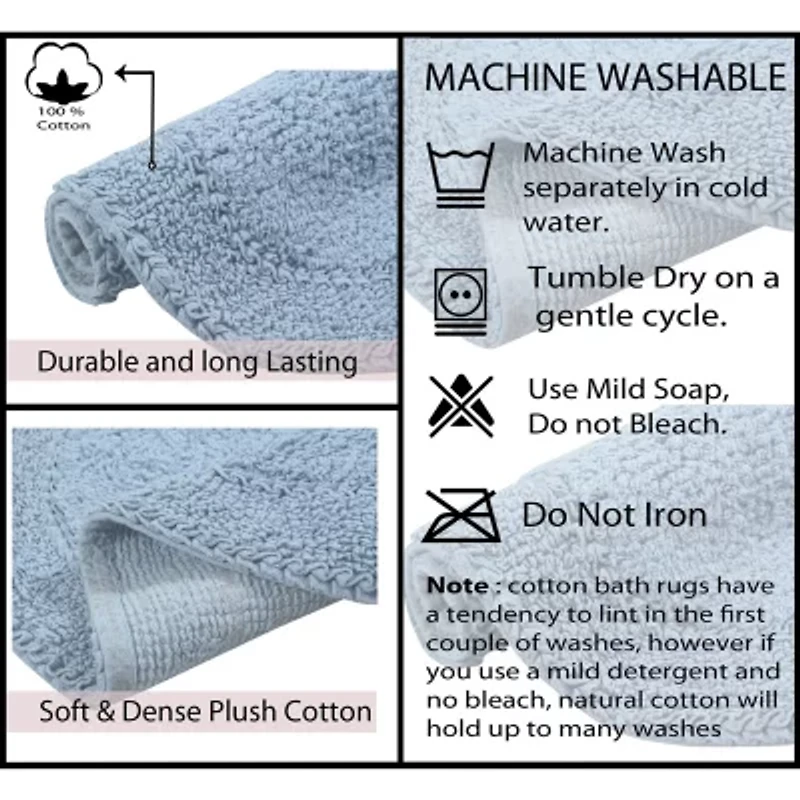 100 %
Cotton

Durable and long Lasting

Soft & Dense Plush Cotton

MACHINE WASHABLE

Machine Wash separately in cold water.

Tumble Dry on a gentle cycle.

Use Mild Soap, Do not Bleach.

Do Not Iron

Note : cotton bath rugs have a tendency to lint in the first couple of washes, however if you use a mild detergent and no bleach, natural cotton will hold up to many washes