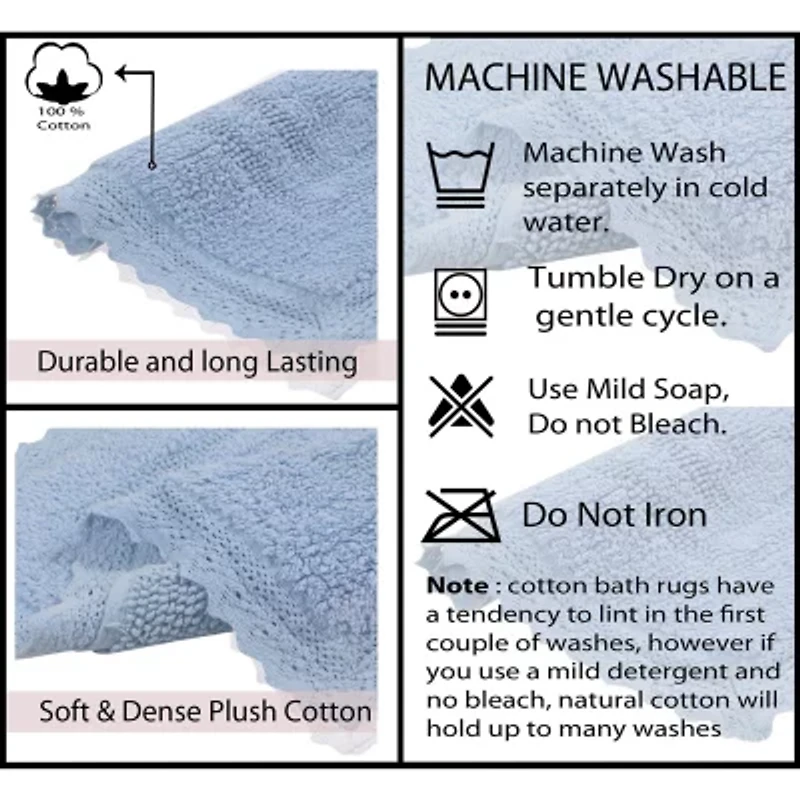 100 %
Cotton

Durable and long Lasting

Soft & Dense Plush Cotton

MACHINE WASHABLE

Machine Wash separately in cold water.

Tumble Dry on a gentle cycle.

Use Mild Soap, Do not Bleach.

Do Not Iron

Note : cotton bath rugs have a tendency to lint in the first couple of washes, however if you use a mild detergent and no bleach, natural cotton will hold up to many washes