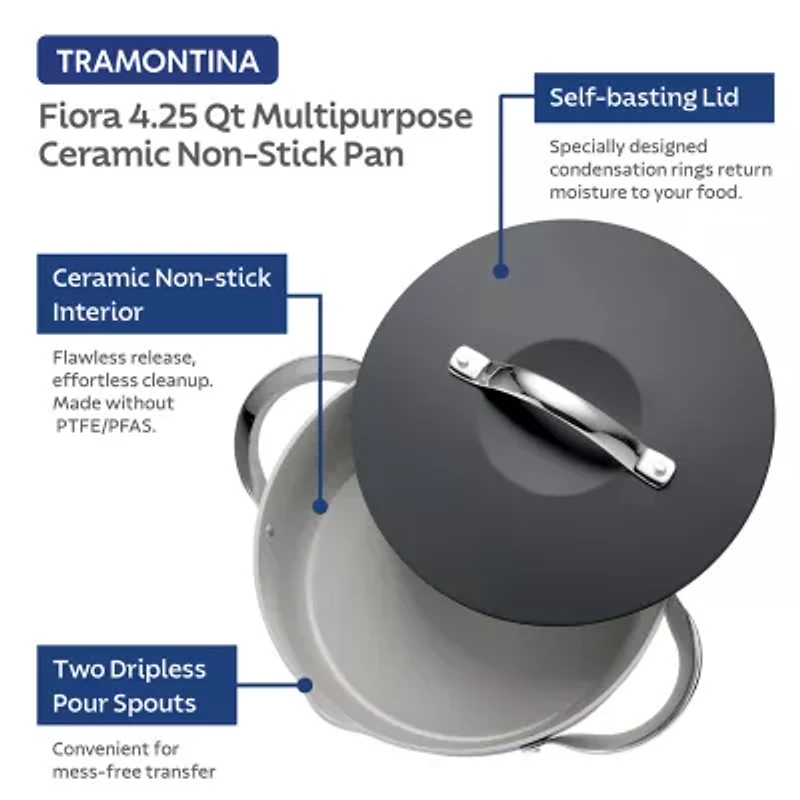 TRAMONTINA

Fiora 4.25 Qt Multipurpose Ceramic Non-Stick Pan

Self-basting Lid

Specially designed condensation rings return moisture to your food.

Ceramic Non-stick Interior

Flawless release, effortless cleanup. Made without PTFE/PFAS.

Two Dripless Pour Spouts

Convenient for mess-free transfer