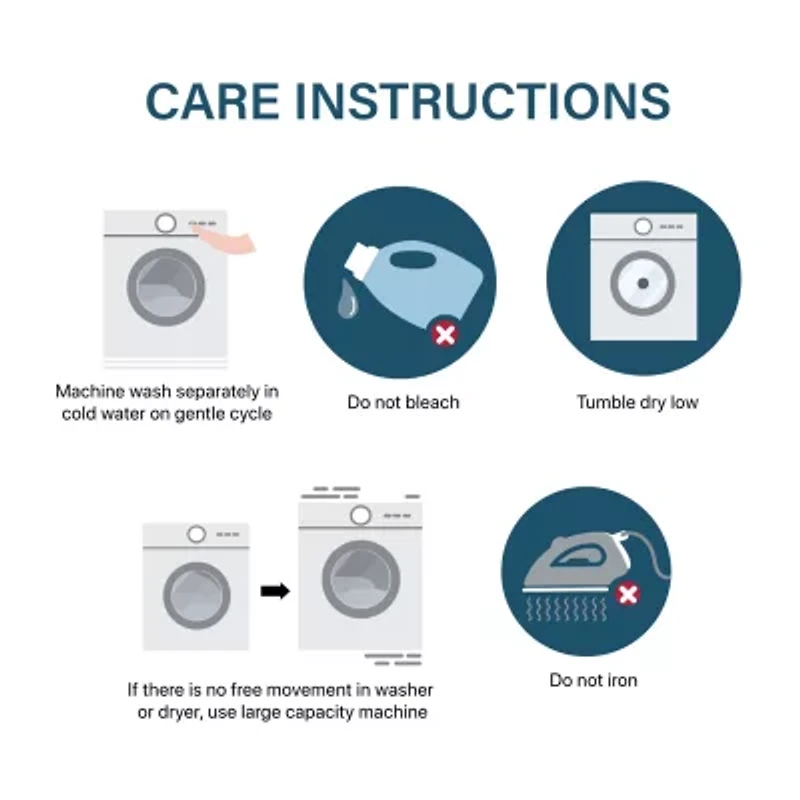 CARE INSTRUCTIONS

Machine wash separately in cold water on gentle cycle

Do not bleach

Tumble dry low

If there is no free movement in washer or dryer, use large capacity machine

Do not iron