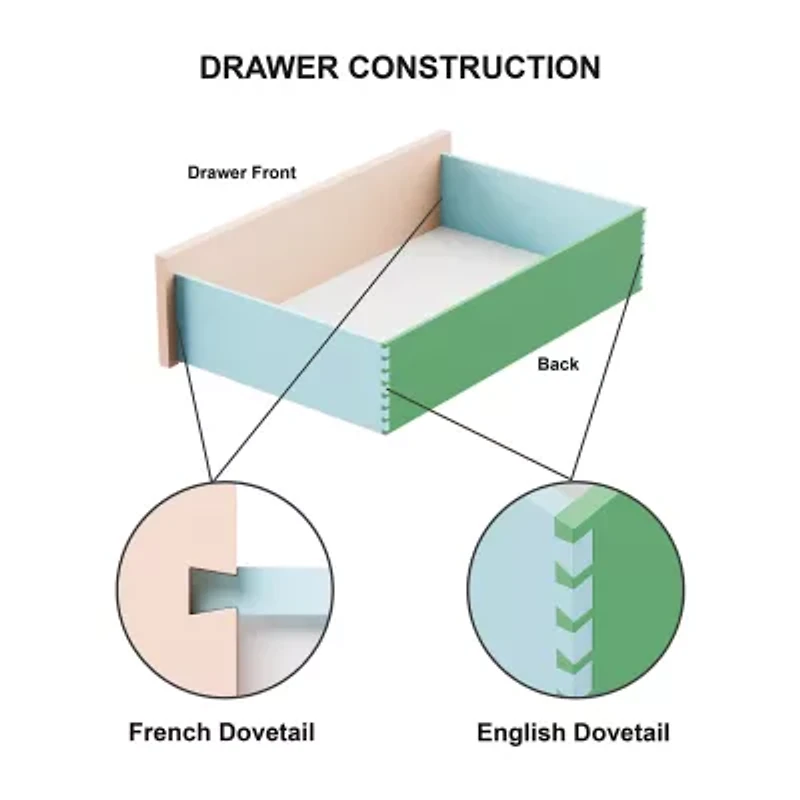 DRAWER CONSTRUCTION

Drawer Front

Back

French Dovetail

English Dovetail