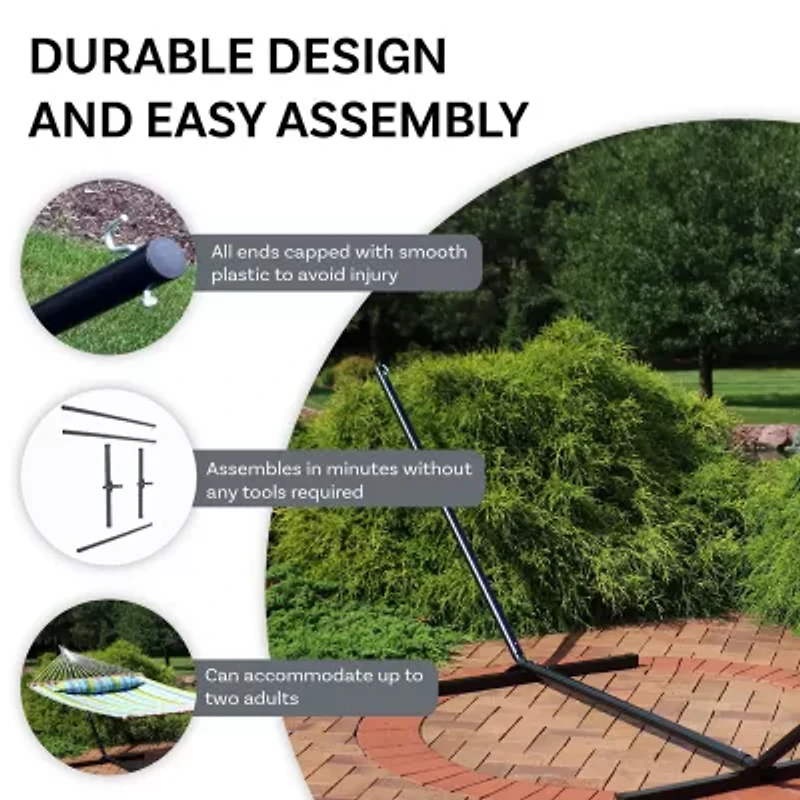 DURABLE DESIGN AND EASY ASSEMBLY

All ends capped with smooth plastic to avoid injury

Assembles in minutes without any tools required

Can accommodate up to two adults