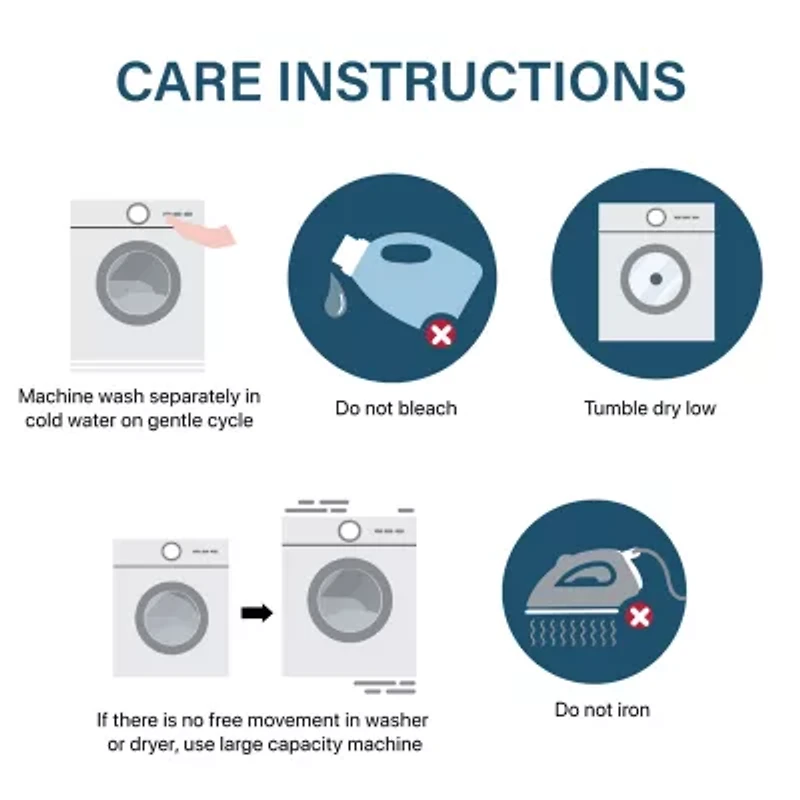 CARE INSTRUCTIONS

Machine wash separately in cold water on gentle cycle

Do not bleach

Tumble dry low

If there is no free movement in washer or dryer, use large capacity machine

Do not iron