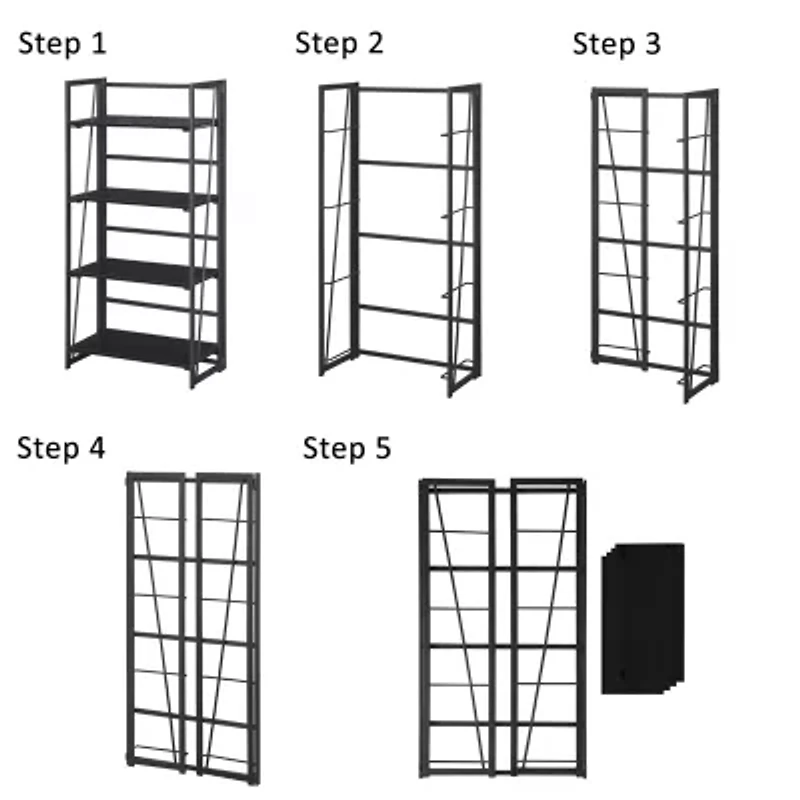 Step 1

Step 2

Step 3

Step 4

Step 5