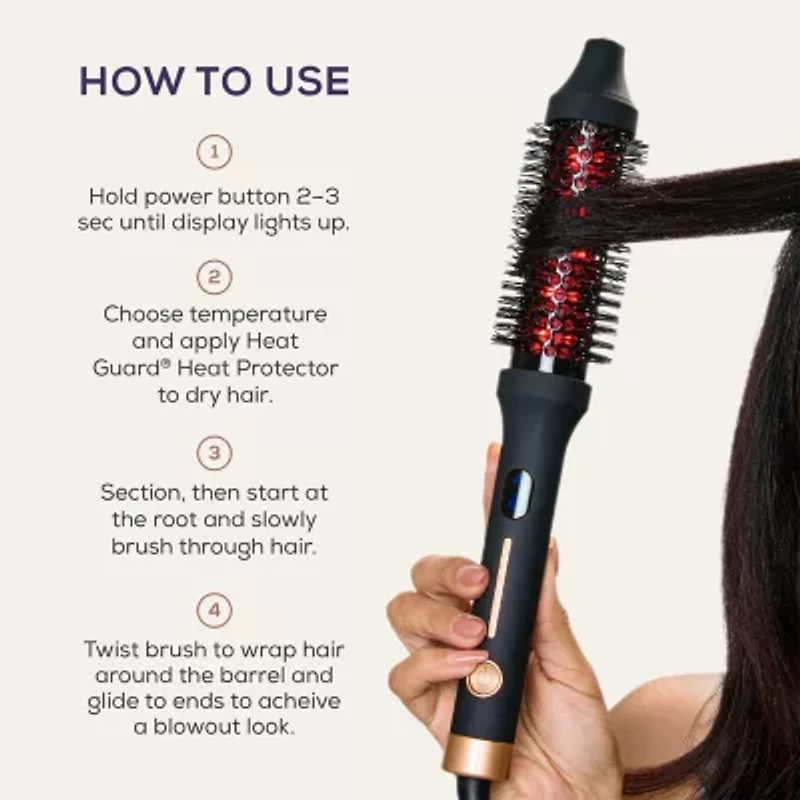 HOW TO USE

1

Hold power button 2–3 sec until display lights up.

2

Choose temperature and apply Heat Guard® Heat Protector to dry hair.

3

Section, then start at the root and slowly brush through hair.

4

Twist brush to wrap hair around the barrel and glide to ends to acheive a blowout look.