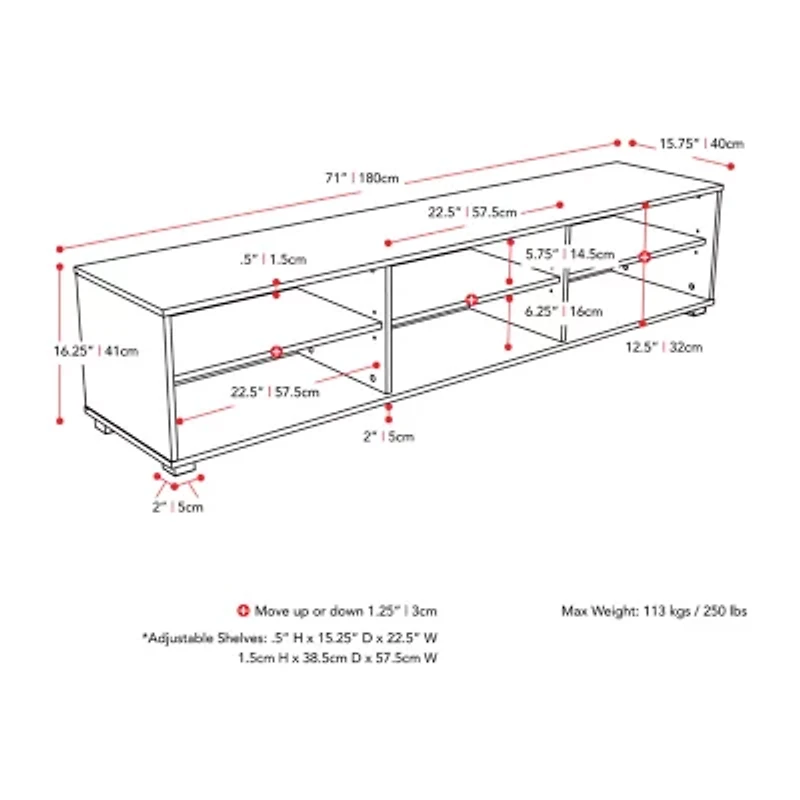 15.75" | 40cm

71" | 180cm

22.5" | 57.5cm

.5" | 1.5cm

5.75" | 14.5cm

6.25" | 16cm

16.25" | 41cm

12.5" | 32cm

22.5" | 57.5cm

2" | 5cm

2" | 5cm

Move up or down 1.25" | 3cm

Max Weight: 113 kgs / 250 lbs

*Adjustable Shelves: .5" H x 15.25" D x 22.5" W
1.5cm H x 38.5cm D x 57.5cm W