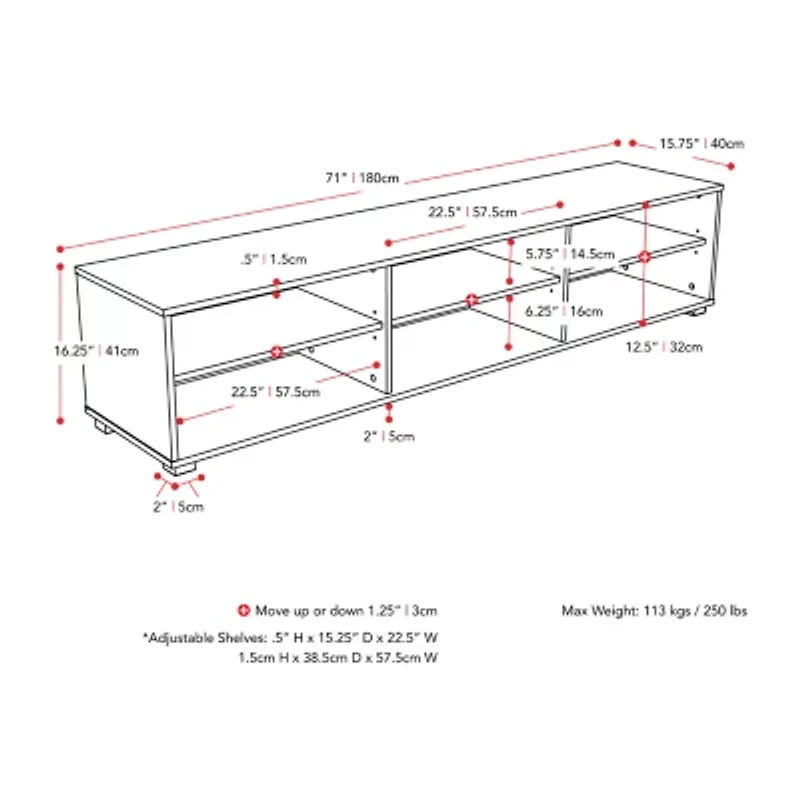 15.75" | 40cm

71" | 180cm

22.5" | 57.5cm

.5" | 1.5cm

5.75" | 14.5cm

6.25" | 16cm

16.25" | 41cm

12.5" | 32cm

22.5" | 57.5cm

2" | 5cm

2" | 5cm

Move up or down 1.25" | 3cm

Max Weight: 113 kgs / 250 lbs

*Adjustable Shelves: .5" H x 15.25" D x 22.5" W
1.5cm H x 38.5cm D x 57.5cm W