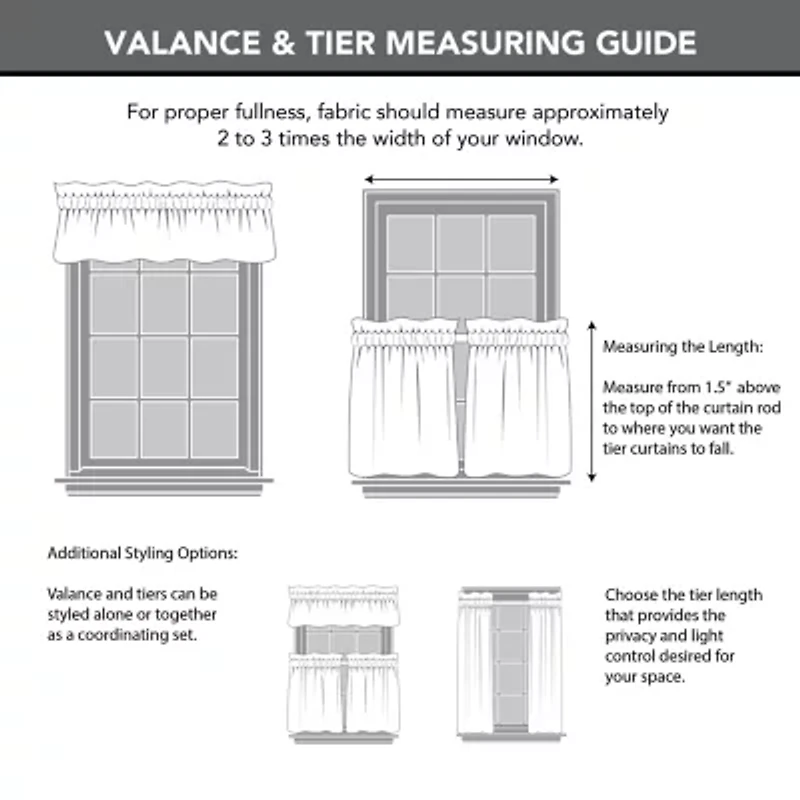 VALANCE & TIER MEASURING GUIDE

For proper fullness, fabric should measure approximately 2 to 3 times the width of your window.

Measuring the Length:

Measure from 1.5" above the top of the curtain rod to where you want the tier curtains to fall.

Additional Styling Options:

Valance and tiers can be styled alone or together as a coordinating set.

Choose the tier length that provides the privacy and light control desired for your space.