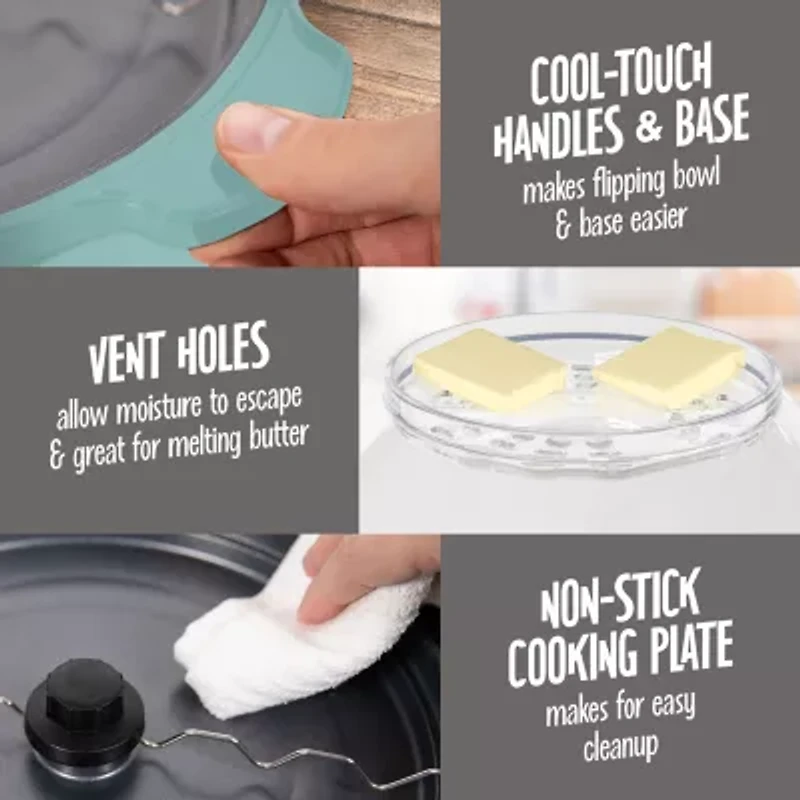 COOL-TOUCH HANDLES & BASE
makes flipping bowl & base easier

VENT HOLES
allow moisture to escape & great for melting butter

NON-STICK COOKING PLATE
makes for easy cleanup