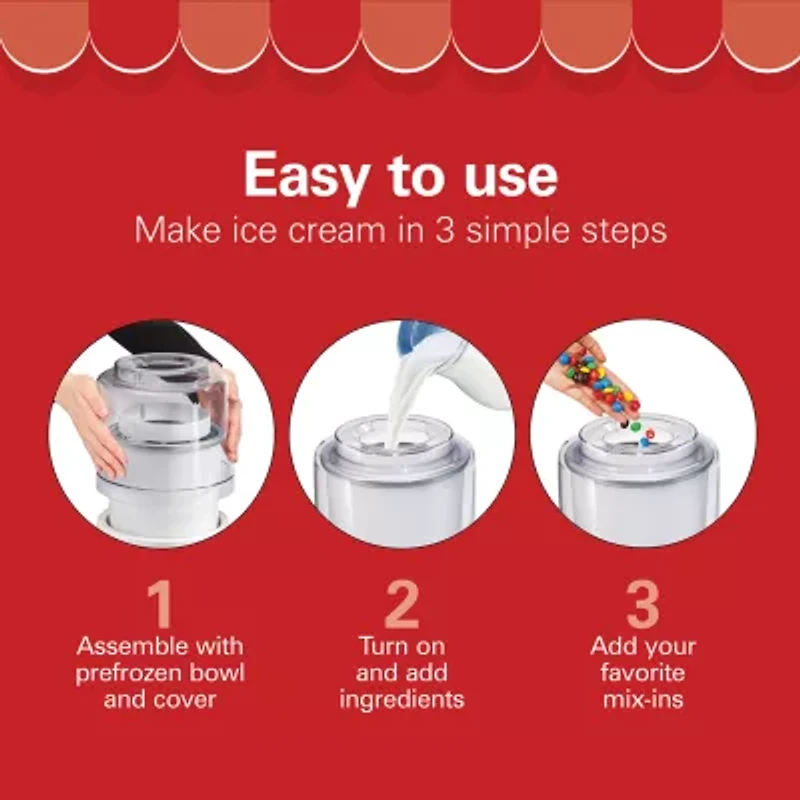 Easy to use

Make ice cream in 3 simple steps

1
Assemble with prefrozen bowl and cover

2
Turn on and add ingredients

3
Add your favorite mix-ins