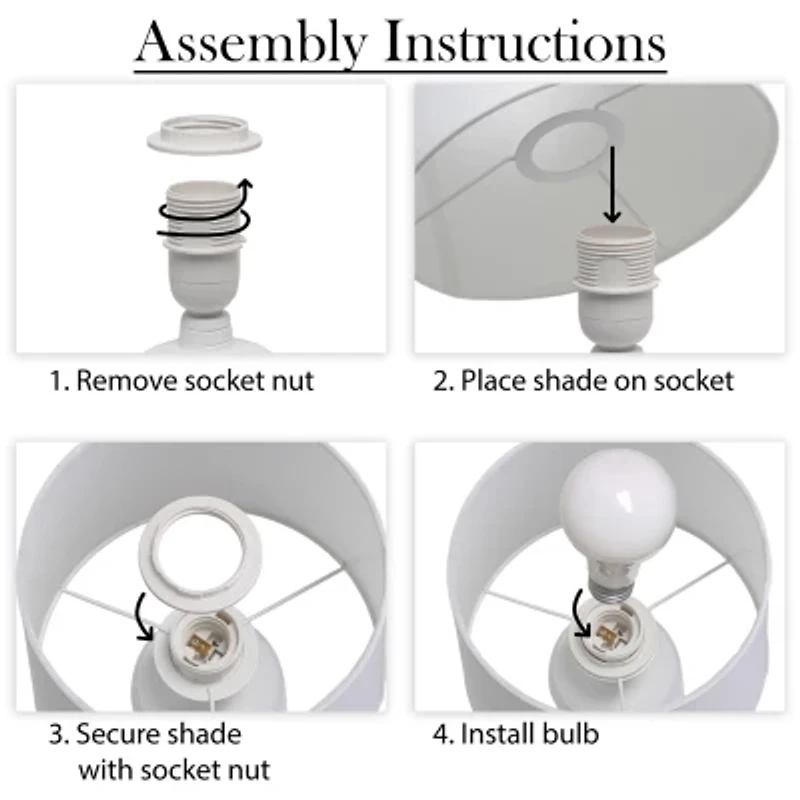 Assembly Instructions

1. Remove socket nut

2. Place shade on socket

3. Secure shade with socket nut

4. Install bulb