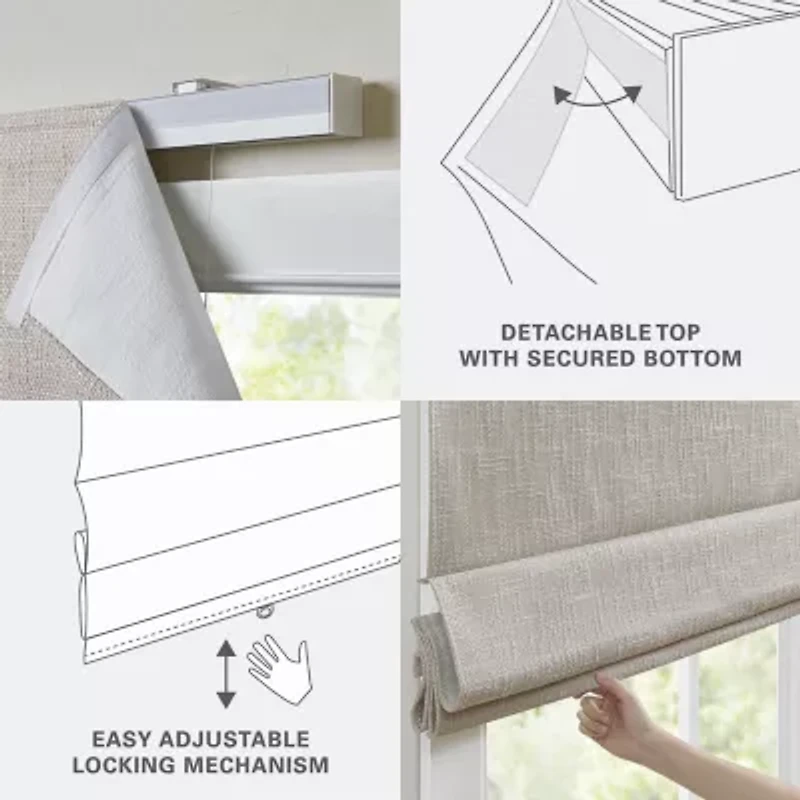 DETACHABLE TOP
WITH SECURED BOTTOM

EASY ADJUSTABLE
LOCKING MECHANISM