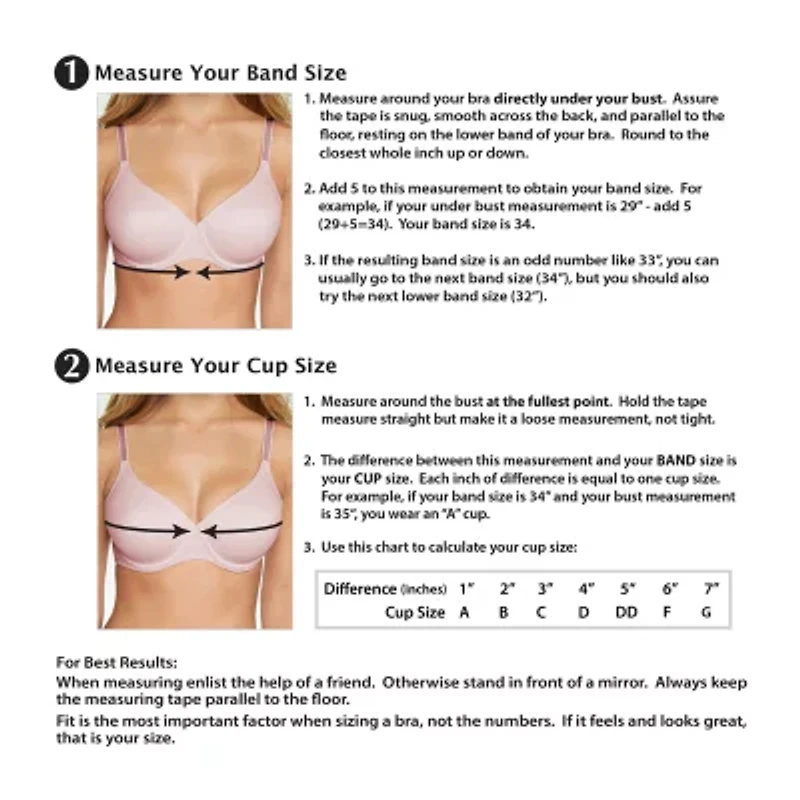 1 Measure Your Band Size

1. Measure around your bra directly under your bust. Assure the tape is snug, smooth across the back, and parallel to the floor, resting on the lower band of your bra. Round to the closest whole inch up or down.

2. Add 5 to this measurement to obtain your band size. For example, if your under bust measurement is 29" - add 5 (29+5=34). Your band size is 34.

3. If the resulting band size is an odd number like 33", you can usually go to the next band size (34"), but you should also try the next lower band size (32").

2 Measure Your Cup Size

1. Measure around the bust at the fullest point. Hold the tape measure straight but make it a loose measurement, not tight.

2. The difference between this measurement and your BAND size is your CUP size. Each inch of difference is equal to one cup size. For example, if your band size is 34" and your bust measurement is 35", you wear an "A" cup.

3. Use this chart to calculate your cup size:

| Difference (inches) | 1" | 2" | 3" | 4" | 5" | 6" | 7" |
|---|---|---|---|---|---|---|---|
| Cup Size | A | B | C | D | DD | F | G |

For Best Results:
When measuring enlist the help of a friend. Otherwise stand in front of a mirror. Always keep the measuring tape parallel to the floor.
Fit is the most important factor when sizing a bra, not the numbers. If it feels and looks great, that is your size.