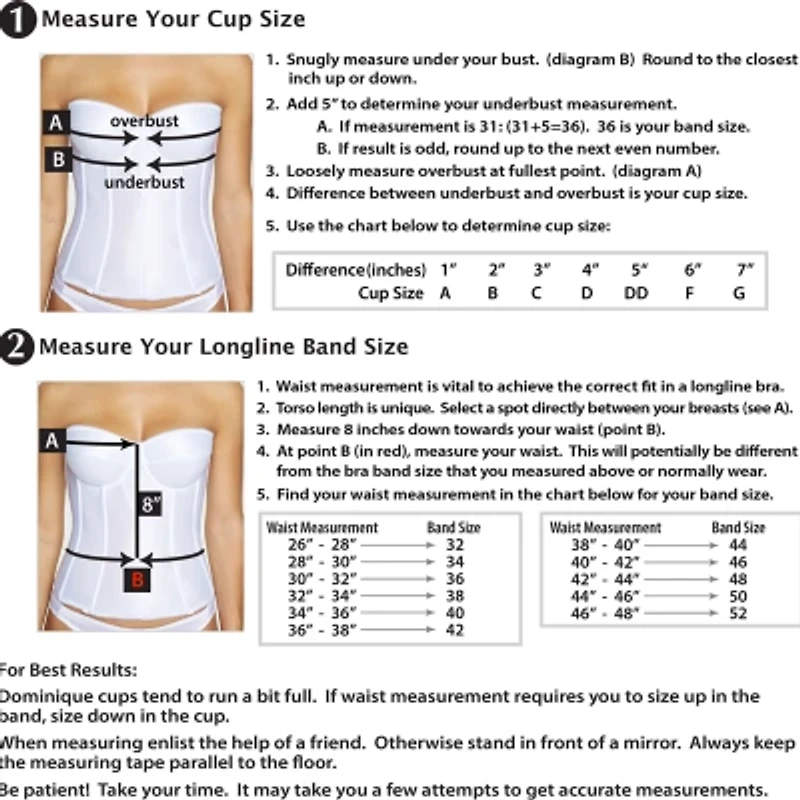 1 Measure Your Cup Size

A overbust
B underbust

1. Snugly measure under your bust. (diagram B) Round to the closest inch up or down.
2. Add 5" to determine your underbust measurement.
A. If measurement is 31: (31+5=36). 36 is your band size.
B. If result is odd, round up to the next even number.
3. Loosely measure overbust at fullest point. (diagram A)
4. Difference between underbust and overbust is your cup size.
5. Use the chart below to determine cup size:

| Difference(inches) | 1" | 2" | 3" | 4" | 5" | 6" | 7" |
|---|---|---|---|---|---|---|---|
| Cup Size | A | B | C | D | DD | F | G |

2 Measure Your Longline Band Size

A
8"
B

1. Waist measurement is vital to achieve the correct fit in a longline bra.
2. Torso length is unique. Select a spot directly between your breasts (see A).
3. Measure 8 inches down towards your waist (point B).
4. At point B (in red), measure your waist. This will potentially be different from the bra band size that you measured above or normally wear.
5. Find your waist measurement in the chart below for your band size.

| Waist Measurement | Band Size |
|---|---|
| 26" - 28" | 32 |
| 28" - 30" | 34 |
| 30" - 32" | 36 |
| 32" - 34" | 38 |
| 34" - 36" | 40 |
| 36" - 38" | 42 |

| Waist Measurement | Band Size |
|---|---|
| 38" - 40" | 44 |
| 40" - 42" | 46 |
| 42" - 44" | 48 |
| 44" - 46" | 50 |
| 46" - 48" | 52 |

For Best Results:
Dominique cups tend to run a bit full. If waist measurement requires you to size up in the band, size down in the cup.
When measuring enlist the help of a friend. Otherwise stand in front of a mirror. Always keep the measuring tape parallel to the floor.
Be patient! Take your time. It may take you a few attempts to get accurate measurements.